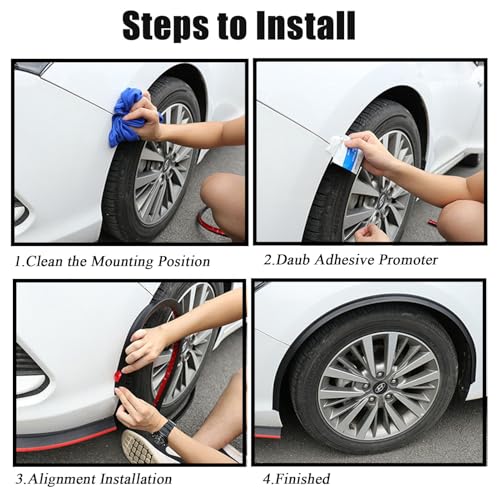 Steps to Install

1.Clean the Mounting Position

2.Daub Adhesive Promoter

3.Alignment Installation

4.Finished