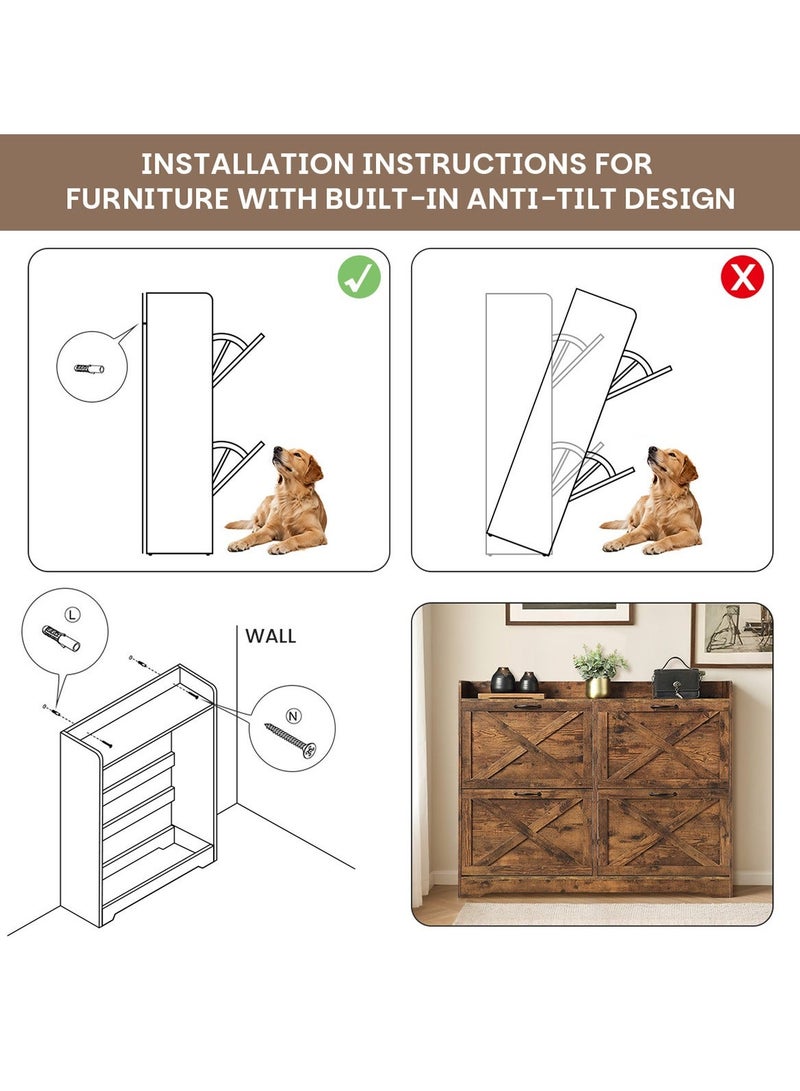 INSTALLATION INSTRUCTIONS FOR FURNITURE WITH BUILT-IN ANTI-TILT DESIGN

L

WALL

N