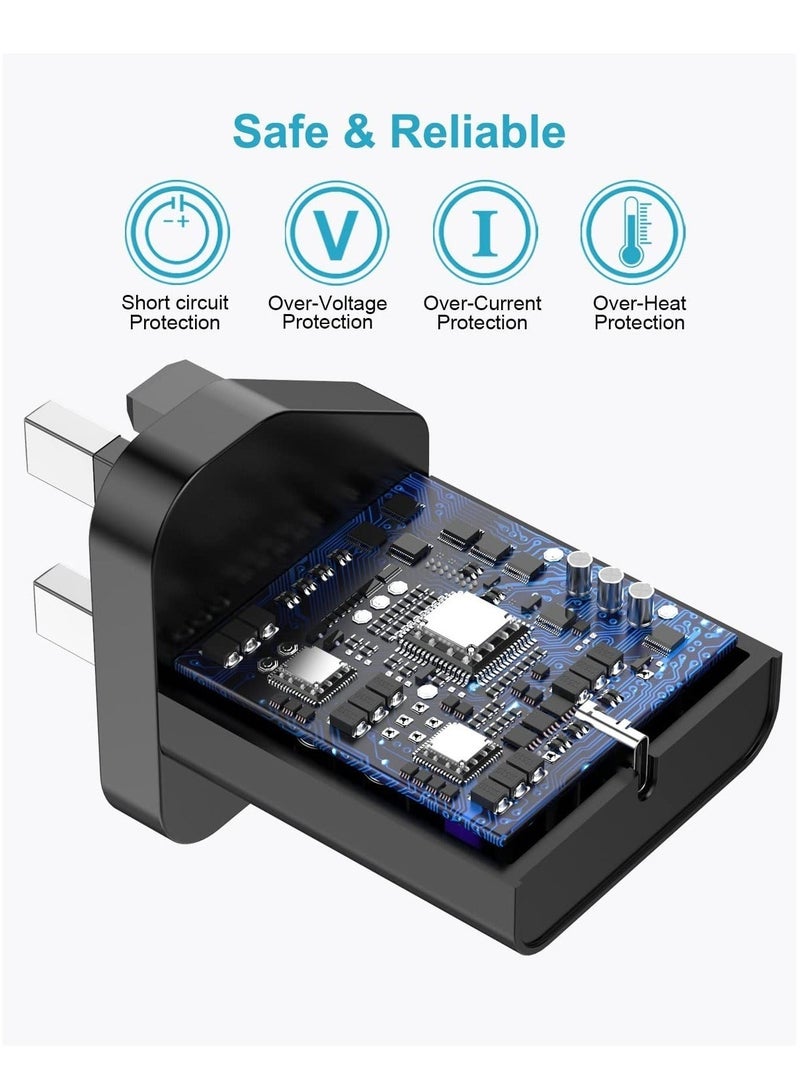 Safe & Reliable

V

I

Short circuit Protection

Over-Voltage Protection

Over-Current Protection

Over-Heat Protection