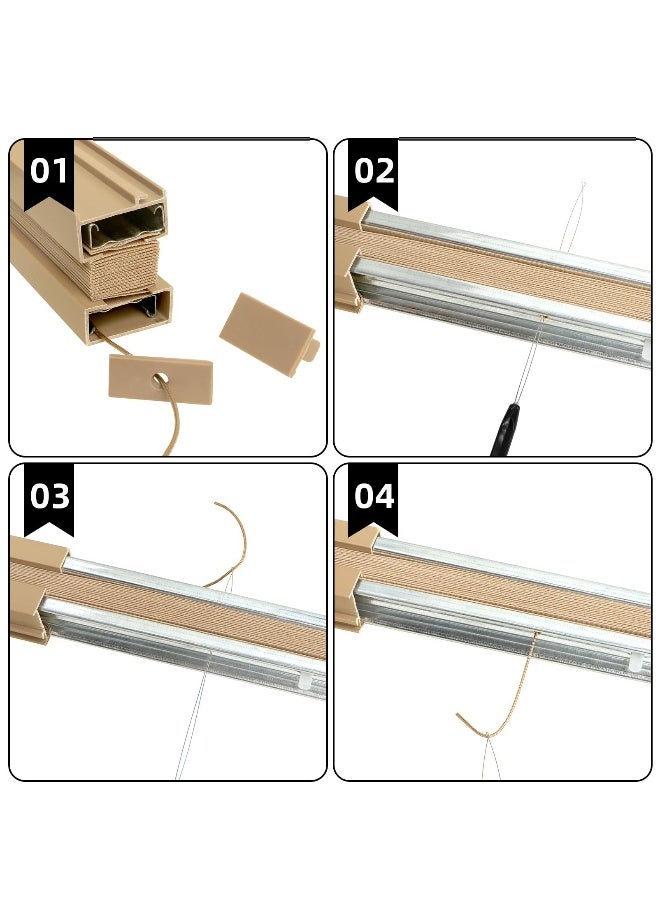 01

02

03

04