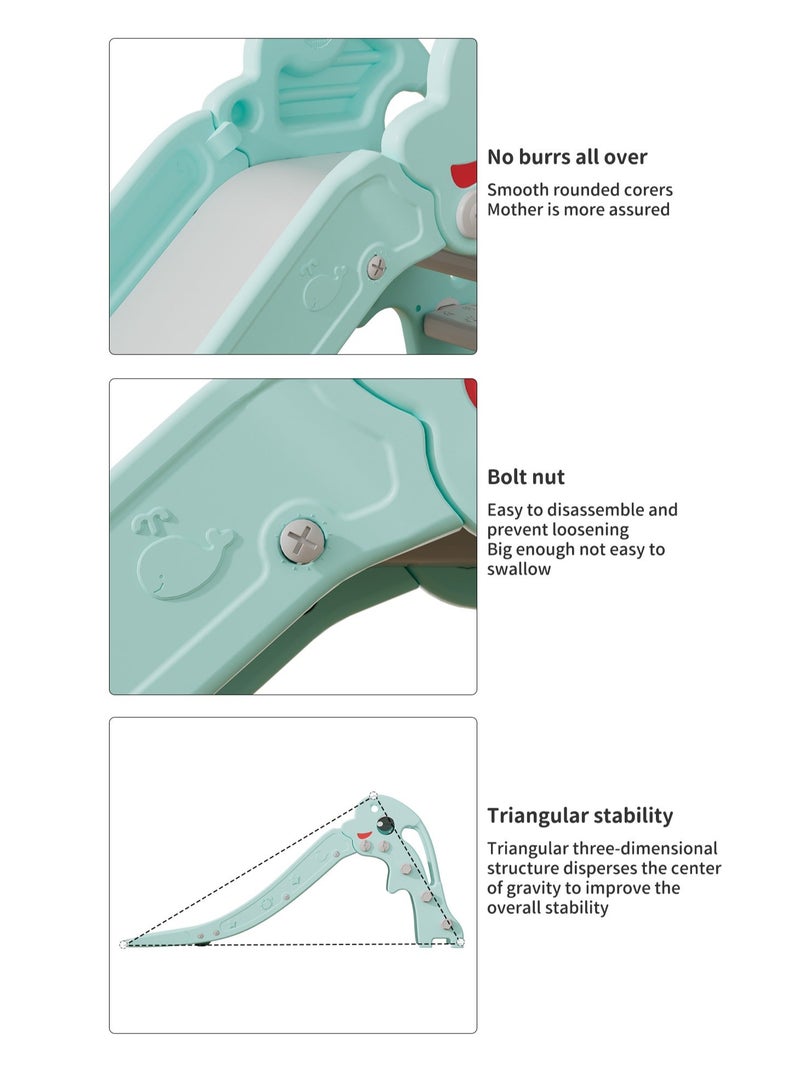 No burrs all over

Smooth rounded corers
Mother is more assured

Bolt nut

Easy to disassemble and prevent loosening
Big enough not easy to swallow

Triangular stability

Triangular three-dimensional structure disperses the center of gravity to improve the overall stability