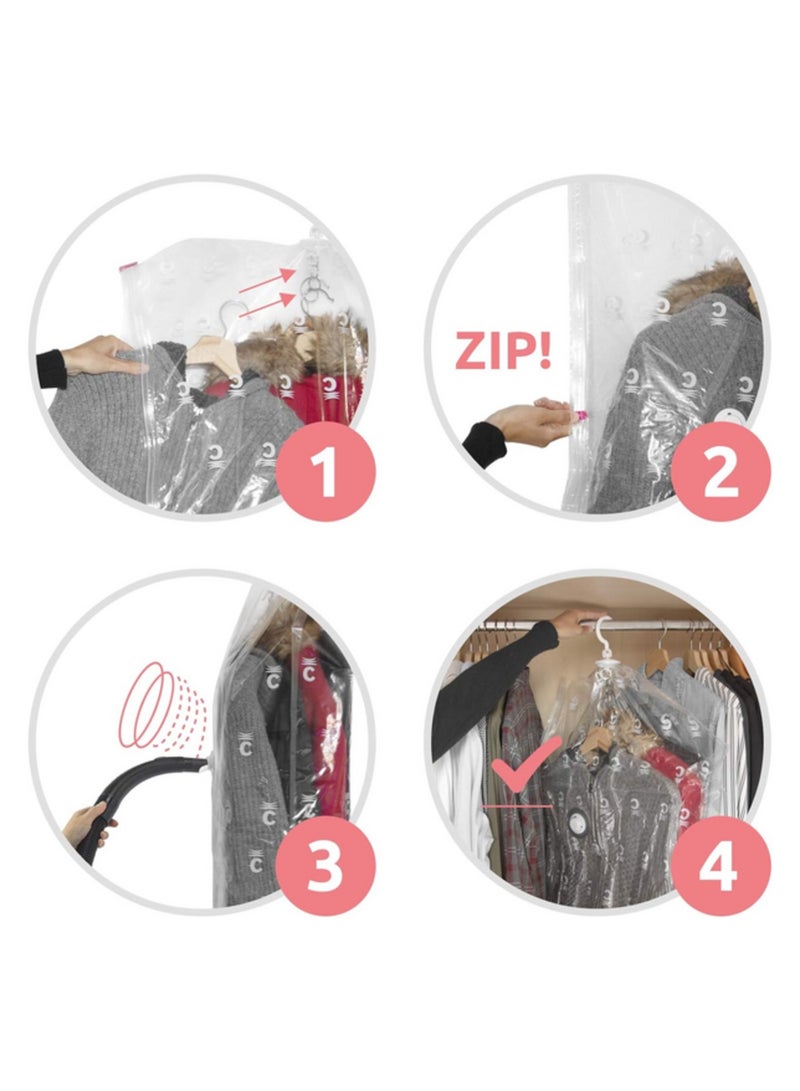 1

ZIP!

2

3

4