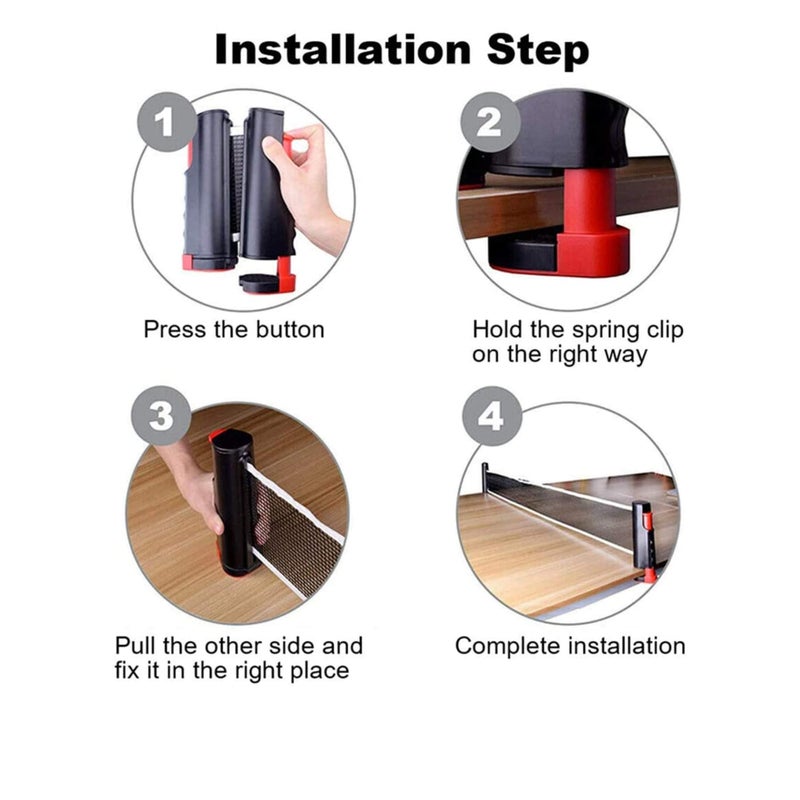 Installation Step

1

Press the button

2

Hold the spring clip on the right way

3

Pull the other side and fix it in the right place

4

Complete installation