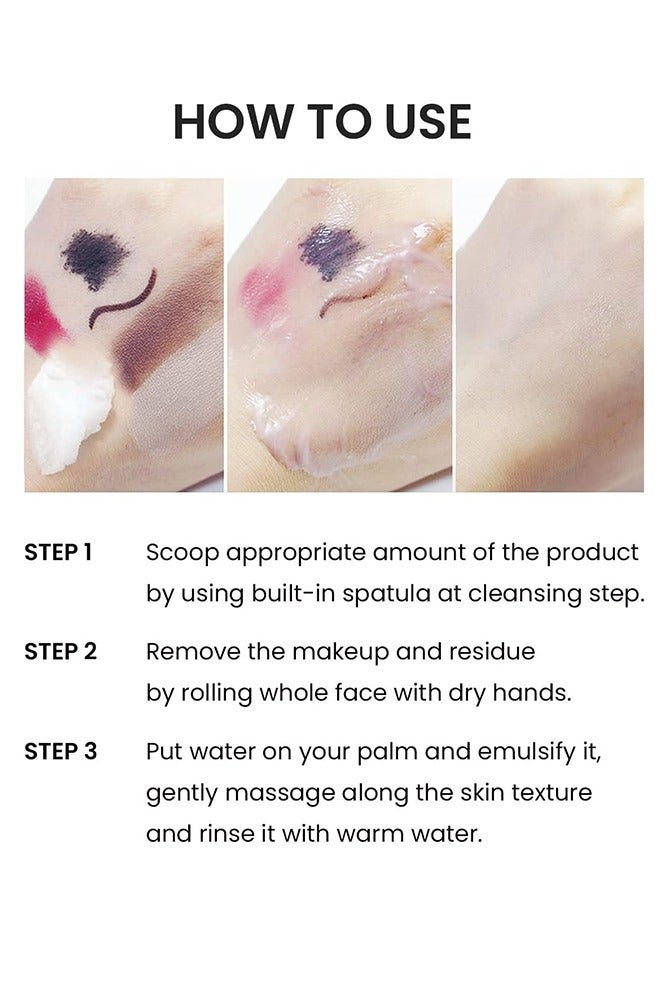 HOW TO USE

STEP 1 Scoop appropriate amount of the product by using built-in spatula at cleansing step.

STEP 2 Remove the makeup and residue by rolling whole face with dry hands.

STEP 3 Put water on your palm and emulsify it, gently massage along the skin texture and rinse it with warm water.