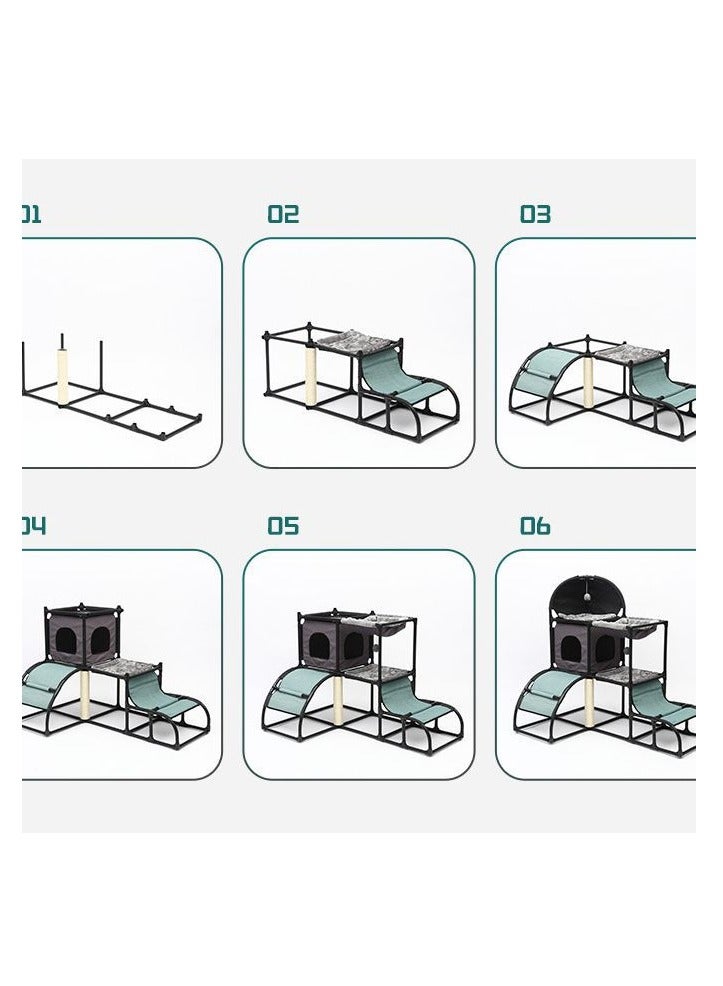 01

02

03

04

05

06