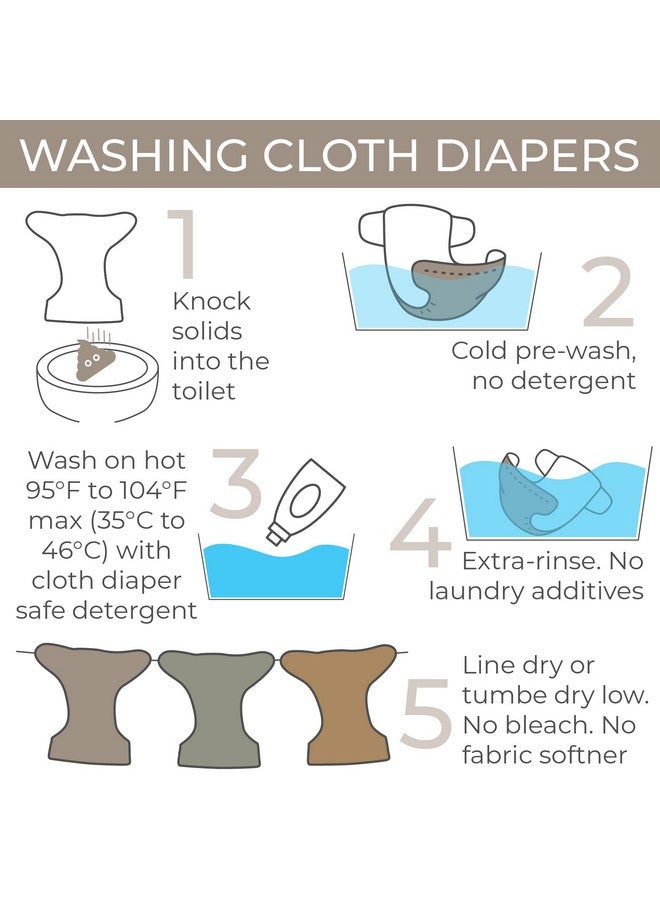 WASHING CLOTH DIAPERS

1
Knock solids into the toilet

2
Cold pre-wash, no detergent

3
Wash on hot 95°F to 104°F max (35°C to 46°C) with cloth diaper safe detergent

4
Extra-rinse. No laundry additives

5
Line dry or tumbe dry low. No bleach. No fabric softner