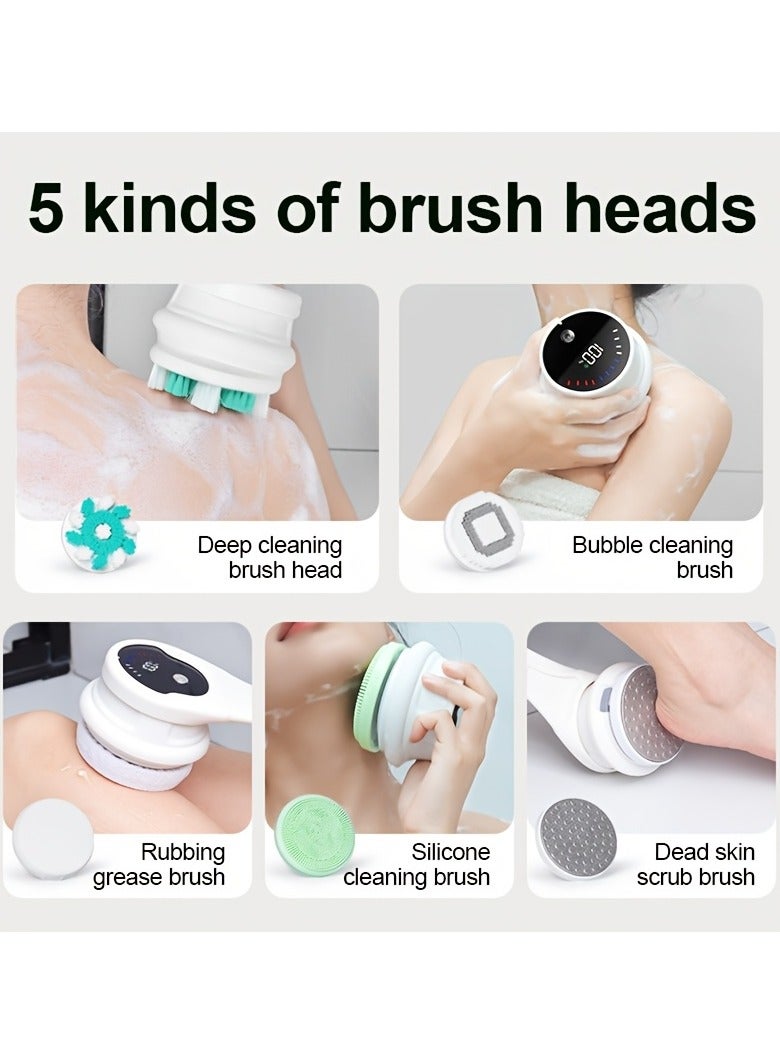 5 kinds of brush heads

Deep cleaning brush head

Bubble cleaning brush

Rubbing grease brush

Silicone cleaning brush

Dead skin scrub brush