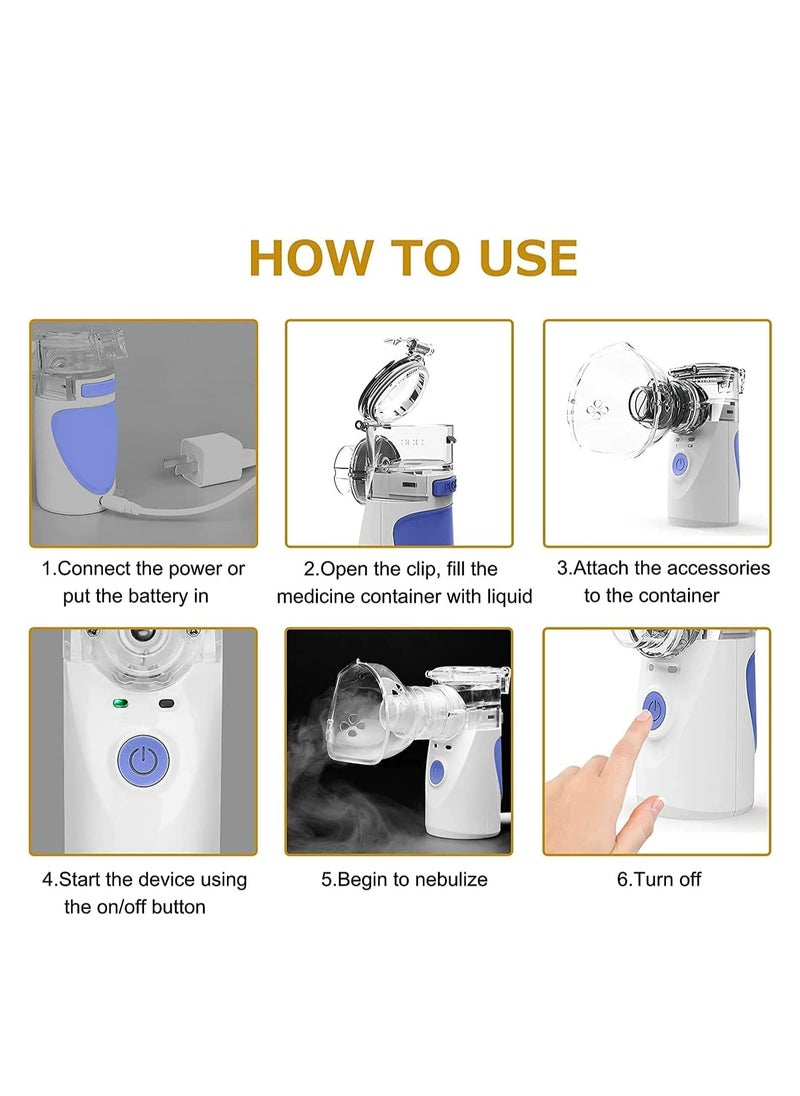 HOW TO USE

1.Connect the power or put the battery in

2.Open the clip, fill the medicine container with liquid

3.Attach the accessories to the container

4.Start the device using the on/off button

5.Begin to nebulize

6.Turn off