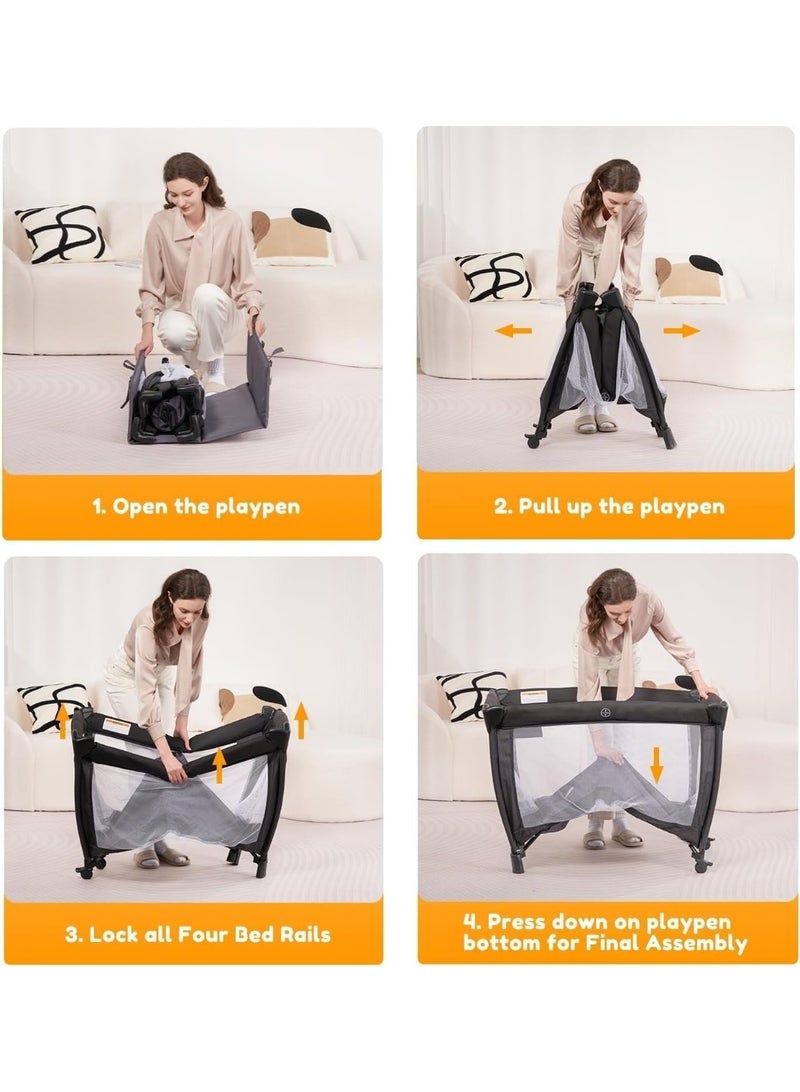 1. Open the playpen

2. Pull up the playpen

3. Lock all Four Bed Rails

4. Press down on playpen bottom for Final Assembly