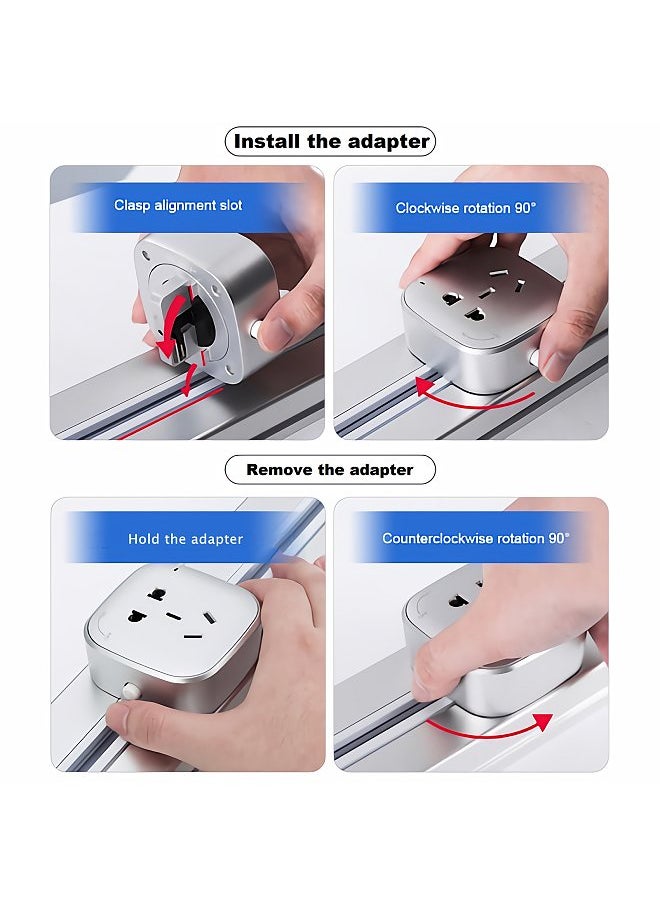 Install the adapter

Clasp alignment slot

Clockwise rotation 90°

Remove the adapter

Hold the adapter

Counterclockwise rotation 90°