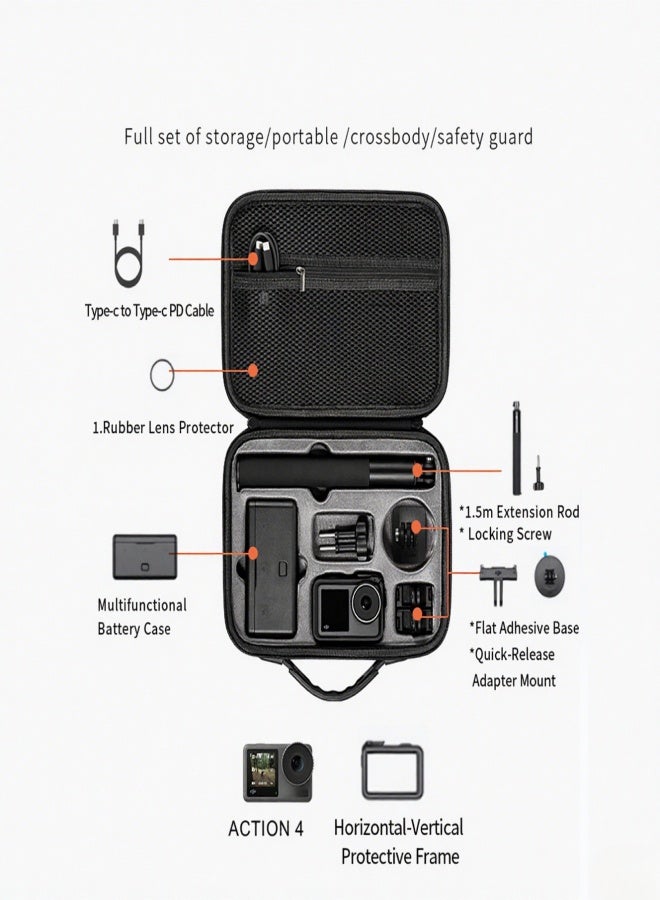 Full set of storage/portable /crossbody/safety guard

Type-c to Type-c PD Cable

1.Rubber Lens Protector

*1.5m Extension Rod
* Locking Screw

Multifunctional
Battery Case

*Flat Adhesive Base
*Quick-Release
Adapter Mount

ACTION 4

Horizontal-Vertical
Protective Frame