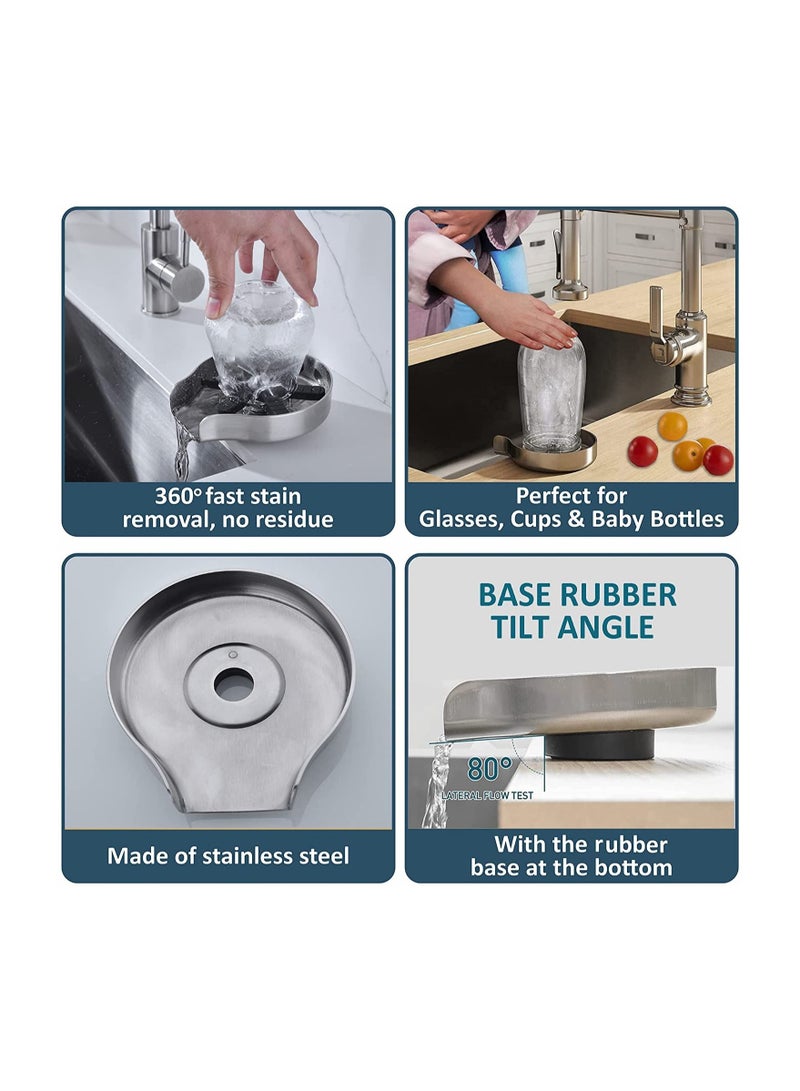 360° fast stain removal, no residue

Perfect for Glasses, Cups & Baby Bottles

Made of stainless steel

BASE RUBBER TILT ANGLE

80°

LATERAL FLOW TEST

With the rubber base at the bottom