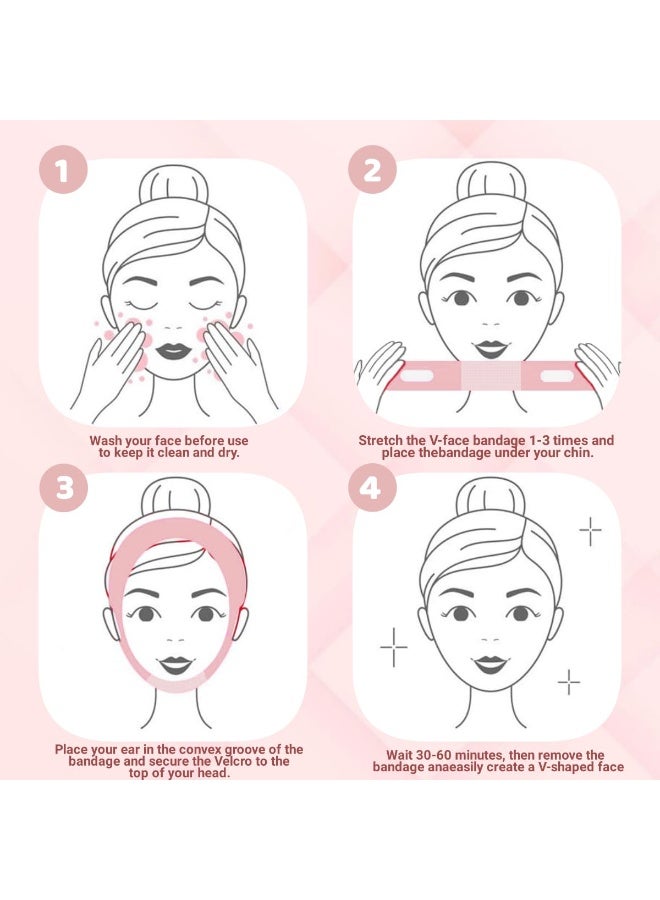 1

Wash your face before use to keep it clean and dry.

2

Stretch the V-face bandage 1-3 times and place thebandage under your chin.

3

Place your ear in the convex groove of the bandage and secure the Velcro to the top of your head.

4

Wait 30-60 minutes, then remove the bandage anaeasily create a V-shaped face