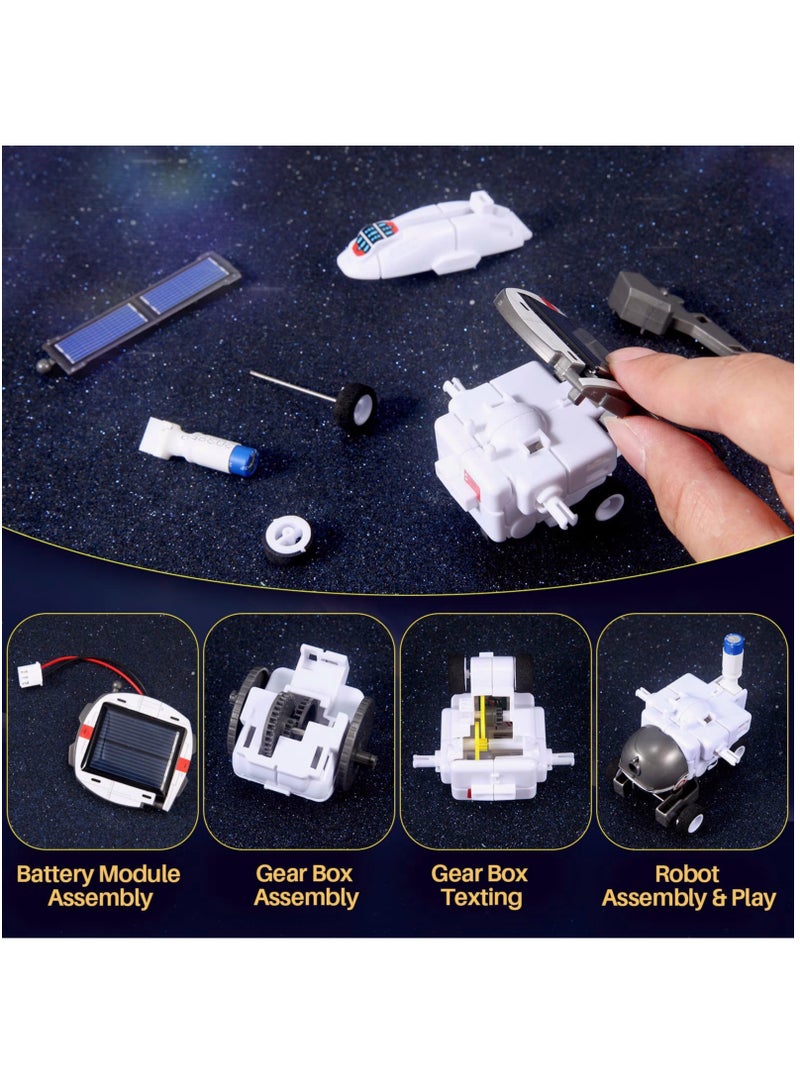 Battery Module Assembly

Gear Box Assembly

Gear Box Texting

Robot Assembly & Play