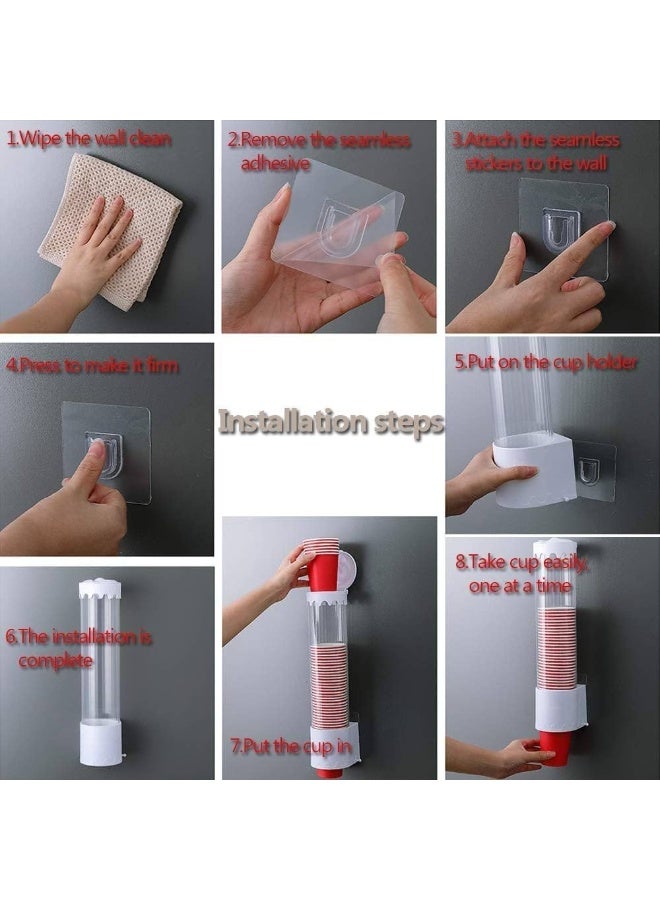 1.Wipe the wall clean

2.Remove the seamless adhesive

3.Attach the seamless stickers to the wall

4.Press to make it firm

Installation steps

5.Put on the cup holder

6.The installation is complete

7.Put the cup in

8.Take cup easily, one at a time