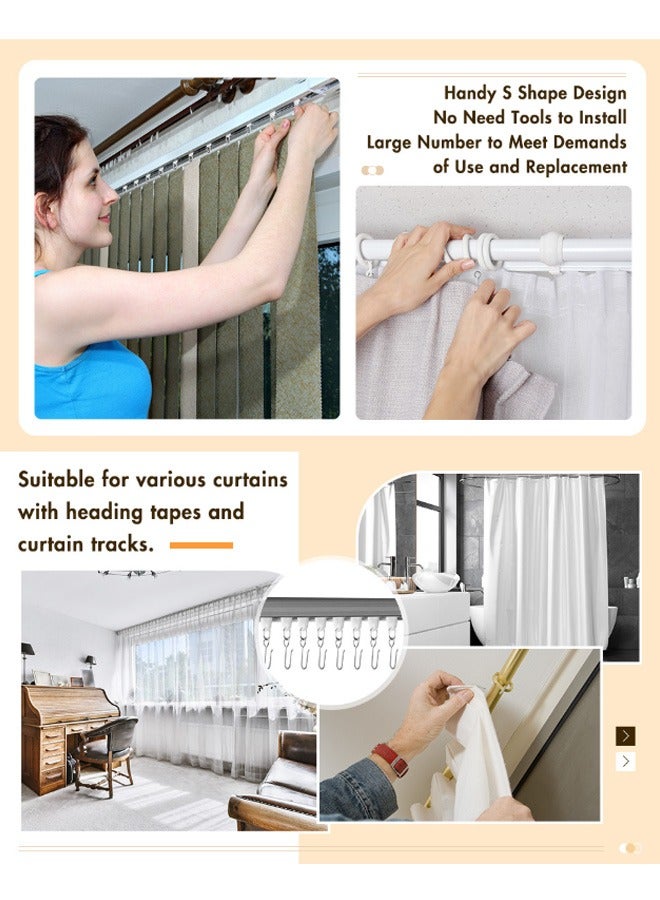 Handy S Shape Design
No Need Tools to Install
Large Number to Meet Demands
of Use and Replacement

Suitable for various curtains with heading tapes and curtain tracks.