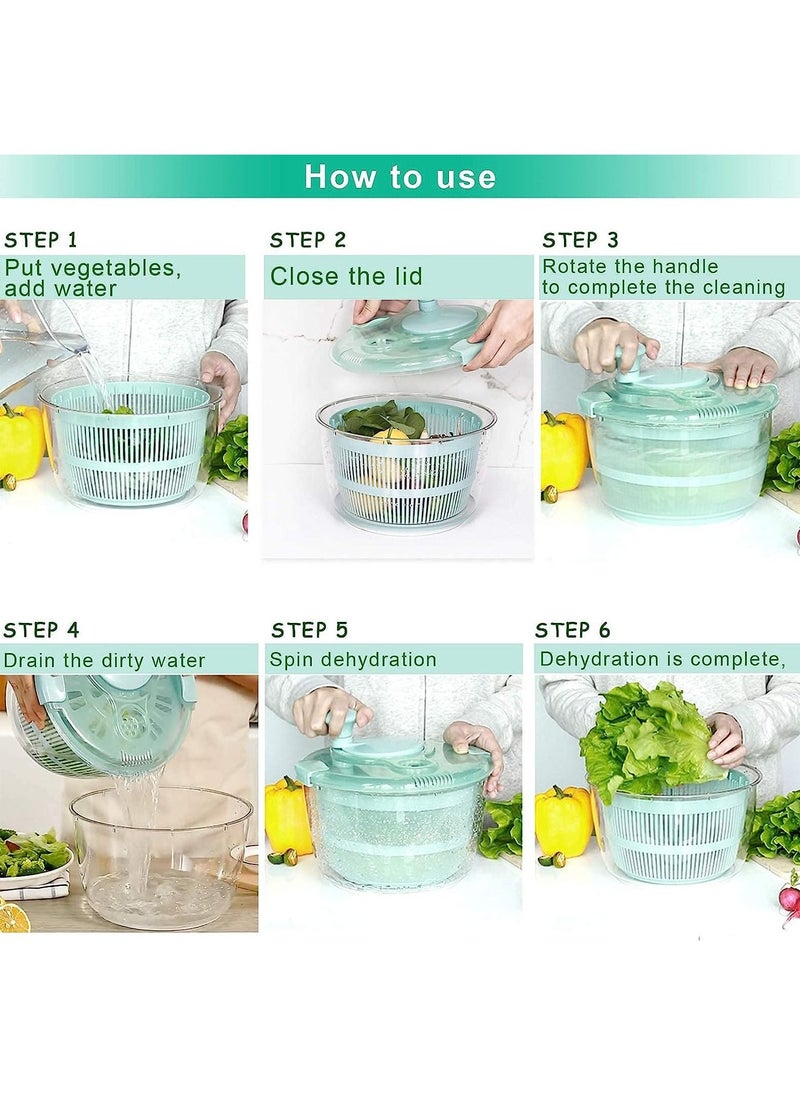 How to use

STEP 1
Put vegetables, add water

STEP 2
Close the lid

STEP 3
Rotate the handle to complete the cleaning

STEP 4
Drain the dirty water

STEP 5
Spin dehydration

STEP 6
Dehydration is complete,