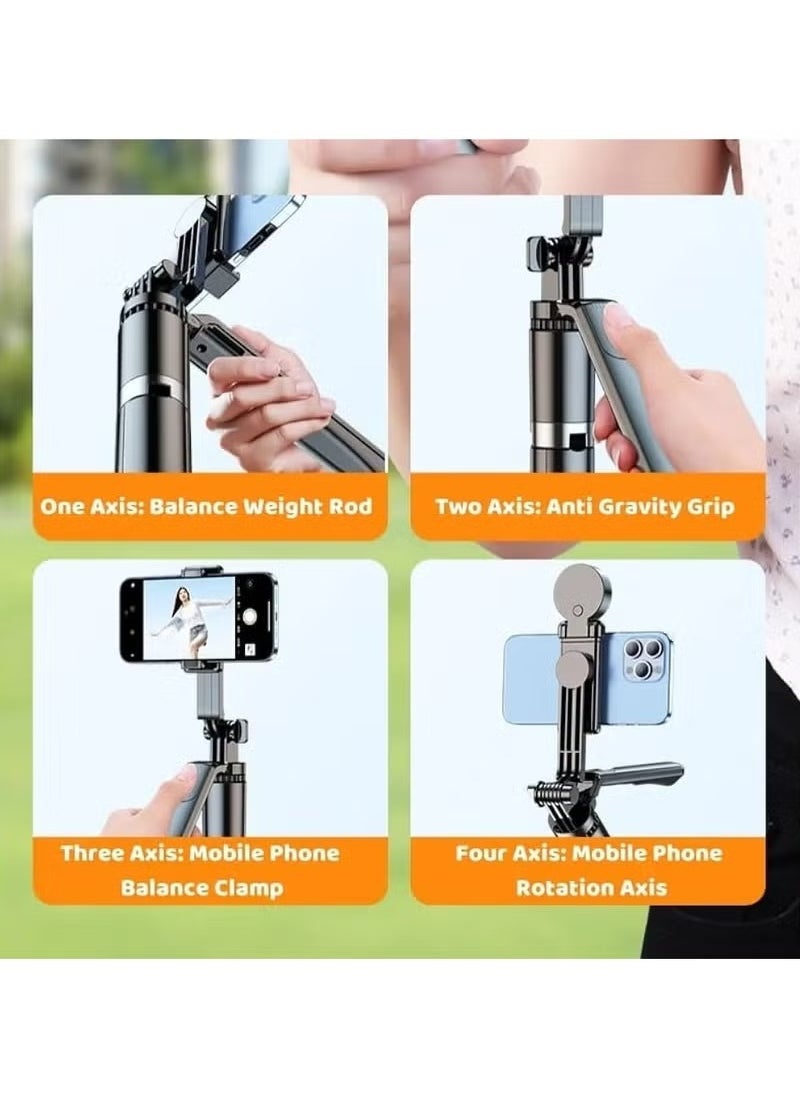 One Axis: Balance Weight Rod

Two Axis: Anti Gravity Grip

Three Axis: Mobile Phone Balance Clamp

Four Axis: Mobile Phone Rotation Axis