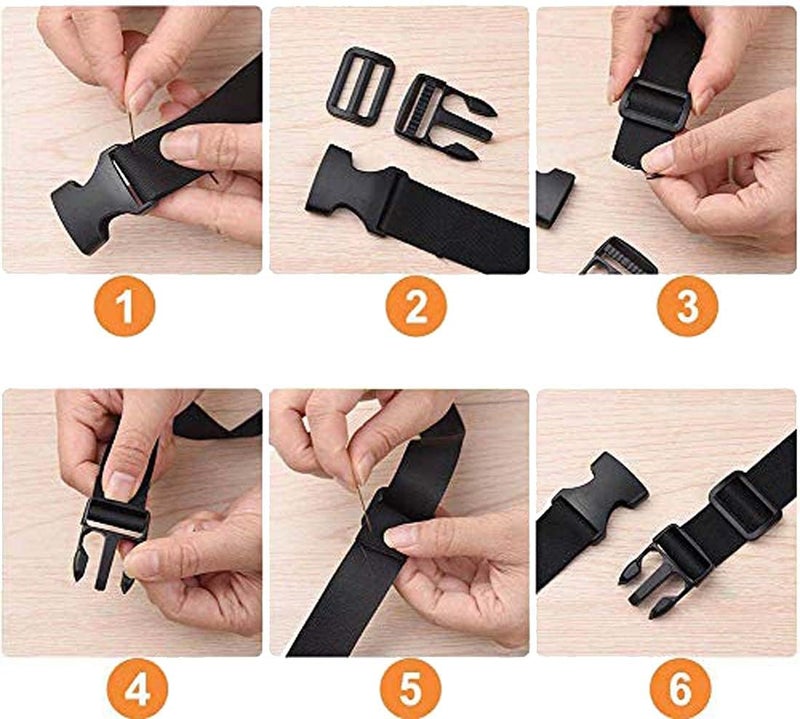 1

2

3

4

5

6