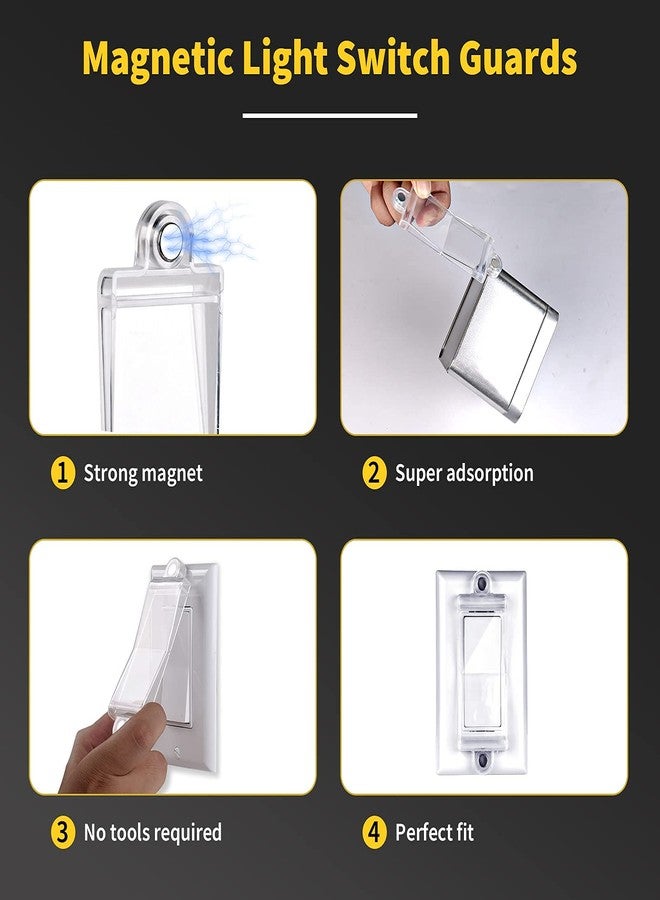 Magnetic Light Switch Guards

1 Strong magnet

2 Super adsorption

3 No tools required

4 Perfect fit