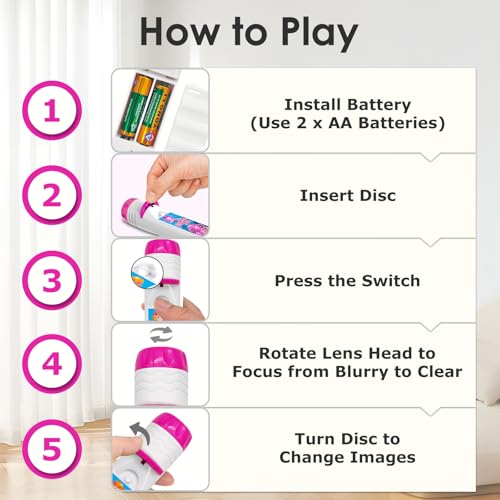 How to Play

1

Install Battery
(Use 2 x AA Batteries)

2

Insert Disc

3

Press the Switch

4

Rotate Lens Head to
Focus from Blurry to Clear

5

Turn Disc to
Change Images