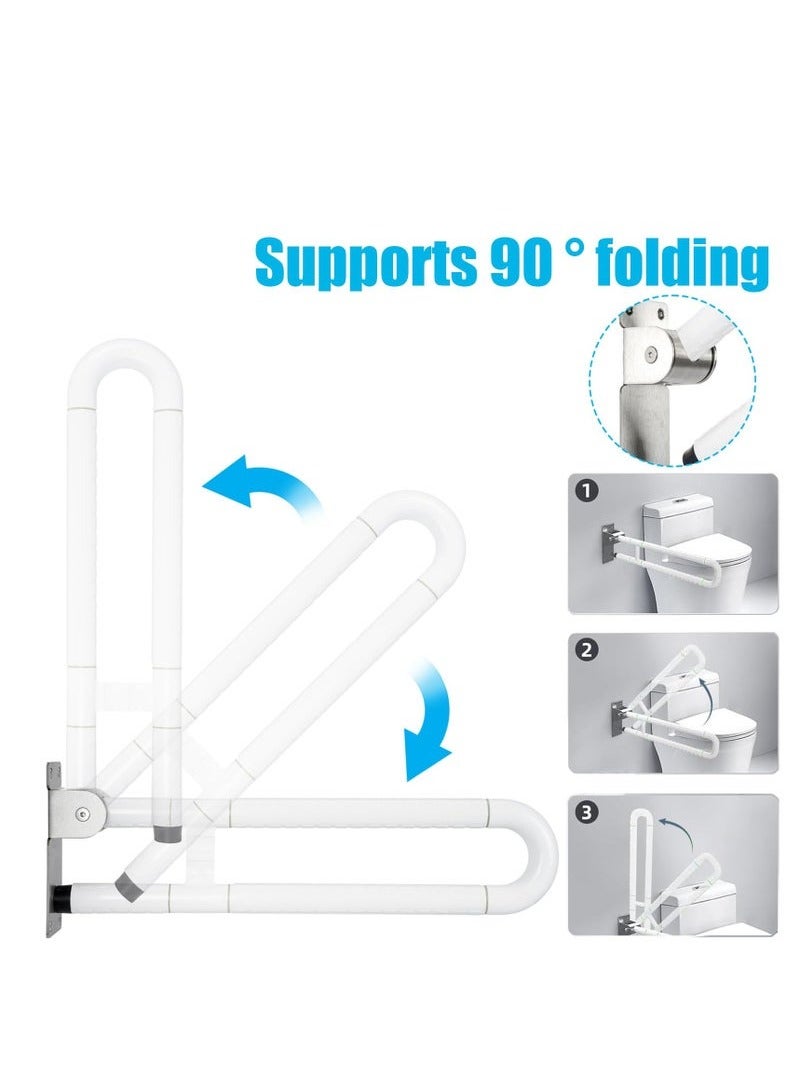 Supports 90 ° folding

1

2

3