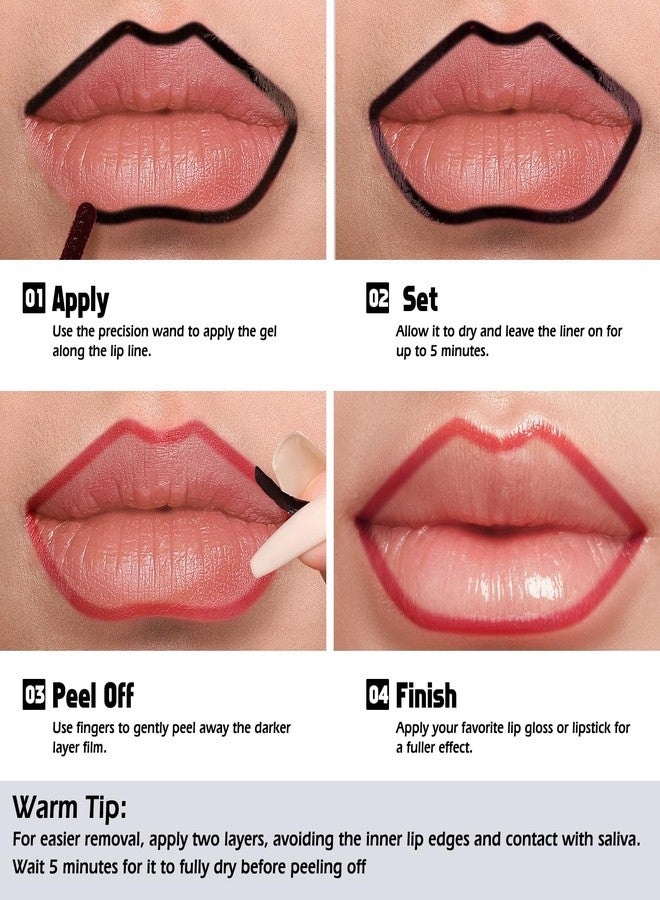 01 Apply
Use the precision wand to apply the gel along the lip line.

02 Set
Allow it to dry and leave the liner on for up to 5 minutes.

03 Peel Off
Use fingers to gently peel away the darker layer film.

04 Finish
Apply your favorite lip gloss or lipstick for a fuller effect.

Warm Tip:
For easier removal, apply two layers, avoiding the inner lip edges and contact with saliva. Wait 5 minutes for it to fully dry before peeling off