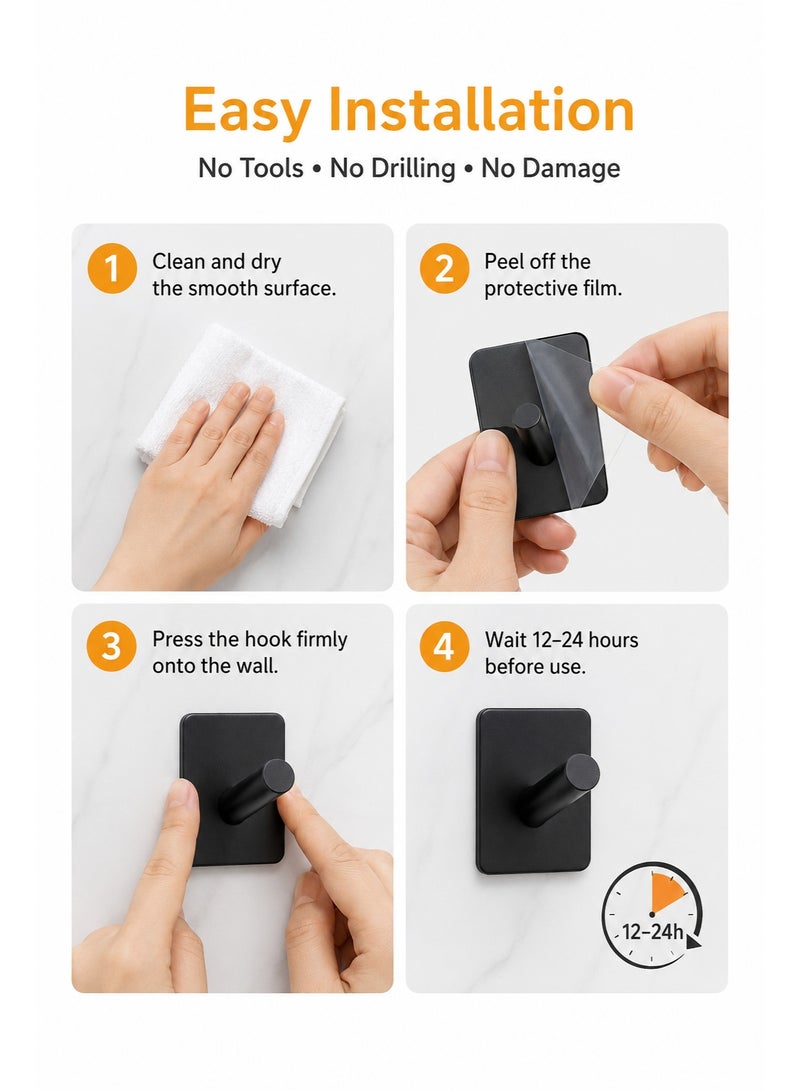 Easy Installation

No Tools • No Drilling • No Damage

1 Clean and dry the smooth surface.

2 Peel off the protective film.

3 Press the hook firmly onto the wall.

4 Wait 12–24 hours before use.

12–24h