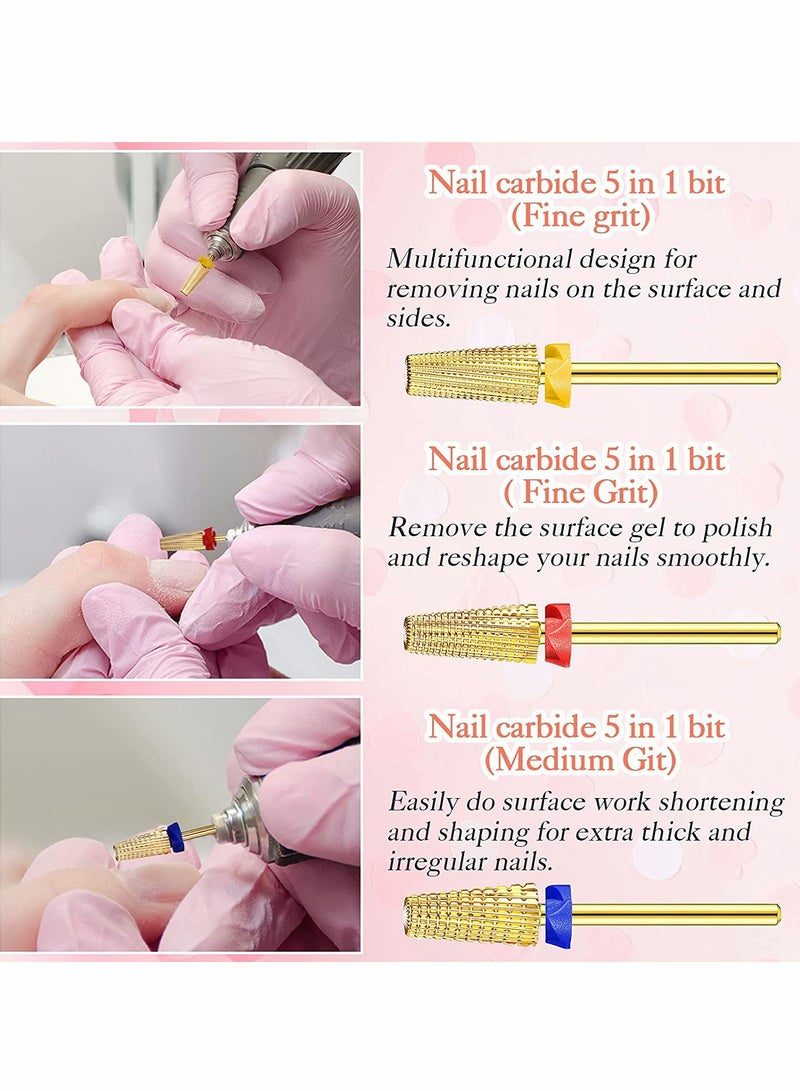 Nail carbide 5 in 1 bit
(Fine grit)

Multifunctional design for removing nails on the surface and sides.

Nail carbide 5 in 1 bit
( Fine Grit)

Remove the surface gel to polish and reshape your nails smoothly.

Nail carbide 5 in 1 bit
(Medium Git)

Easily do surface work shortening and shaping for extra thick and irregular nails.