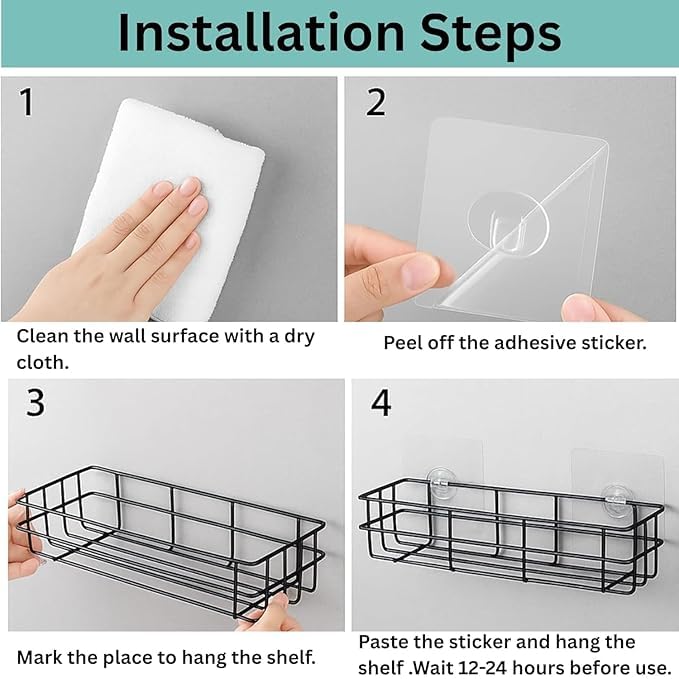 Installation Steps

1

Clean the wall surface with a dry cloth.

2

Peel off the adhesive sticker.

3

Mark the place to hang the shelf.

4

Paste the sticker and hang the shelf .Wait 12-24 hours before use.