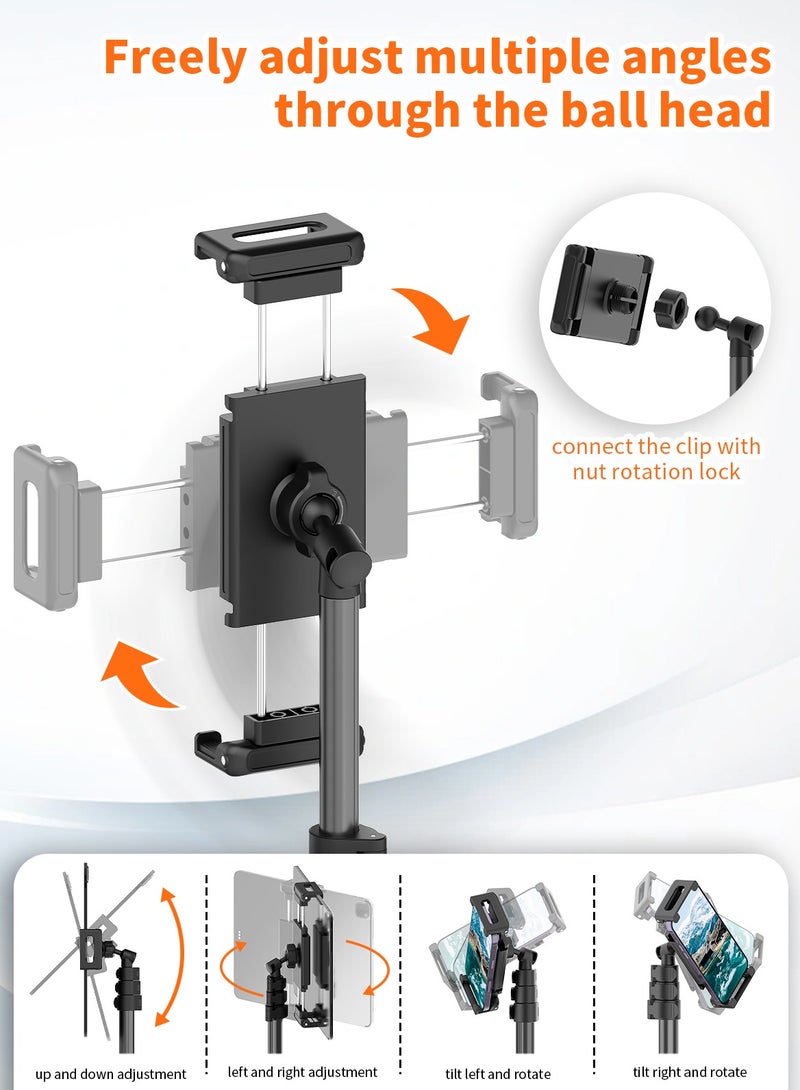 Freely adjust multiple angles through the ball head

connect the clip with nut rotation lock

up and down adjustment

left and right adjustment

tilt left and rotate

tilt right and rotate