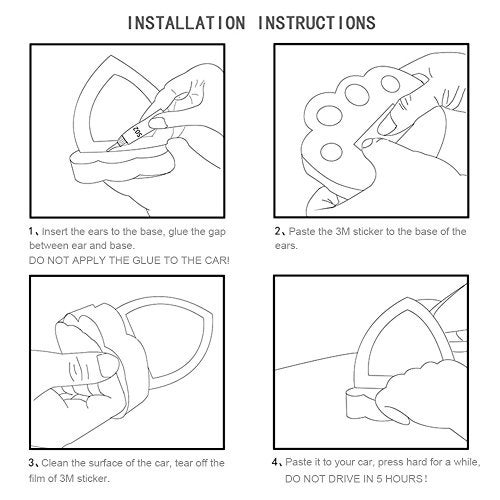 INSTALLATION INSTRUCTIONS

502

1、Insert the ears to the base, glue the gap between ear and base.
DO NOT APPLY THE GLUE TO THE CAR!

2、Paste the 3M sticker to the base of the ears.

3、Clean the surface of the car, tear off the film of 3M sticker.

4、Paste it to your car, press hard for a while,
DO NOT DRIVE IN 5 HOURS!