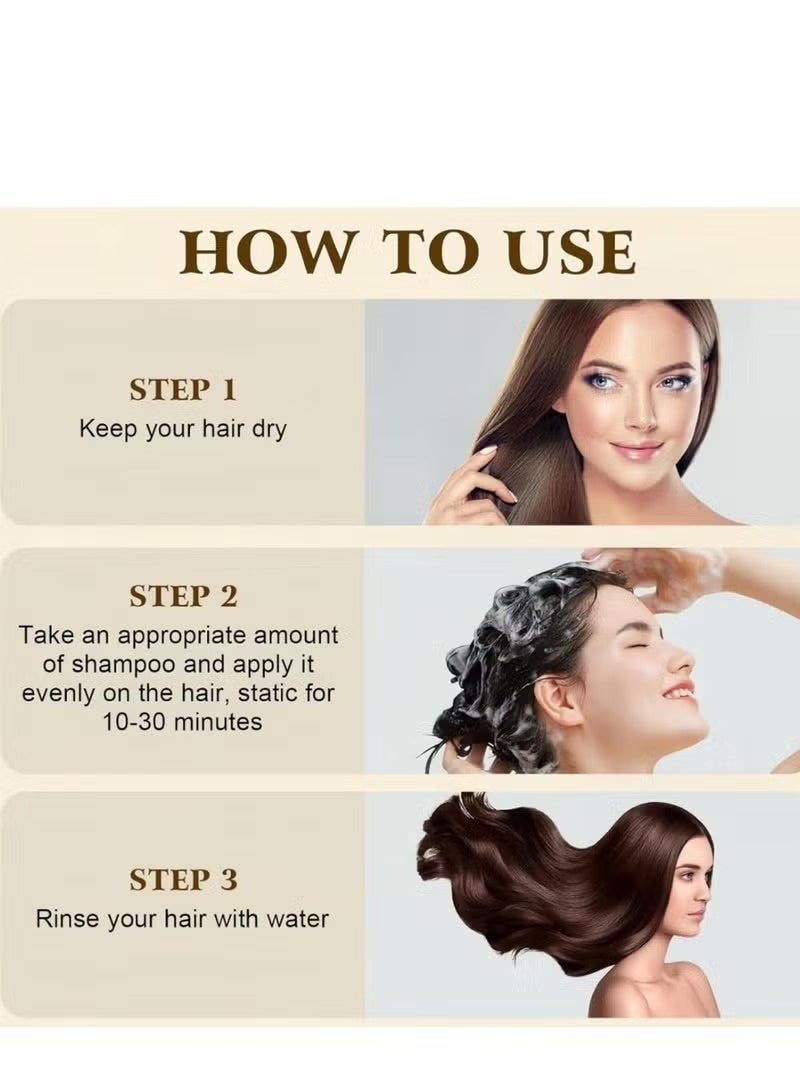 HOW TO USE

STEP 1
Keep your hair dry

STEP 2
Take an appropriate amount of shampoo and apply it evenly on the hair, static for 10-30 minutes

STEP 3
Rinse your hair with water