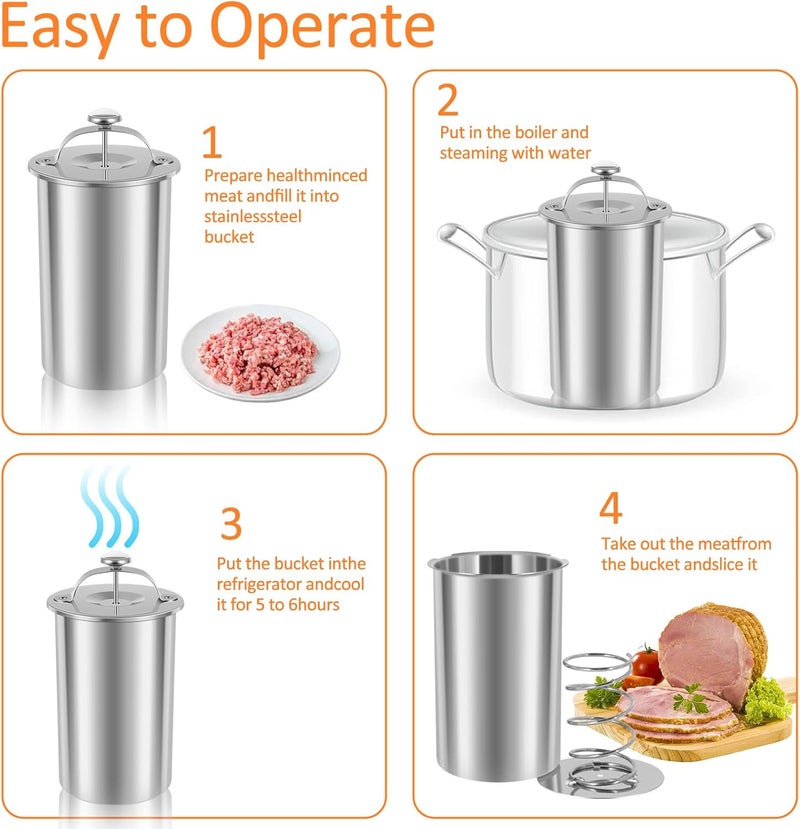 Easy to Operate

1

Prepare healthminced meat andfill it into stainlesssteel bucket

2

Put in the boiler and steaming with water

3

Put the bucket inthe refrigerator andcool it for 5 to 6hours

4

Take out the meatfrom the bucket andslice it