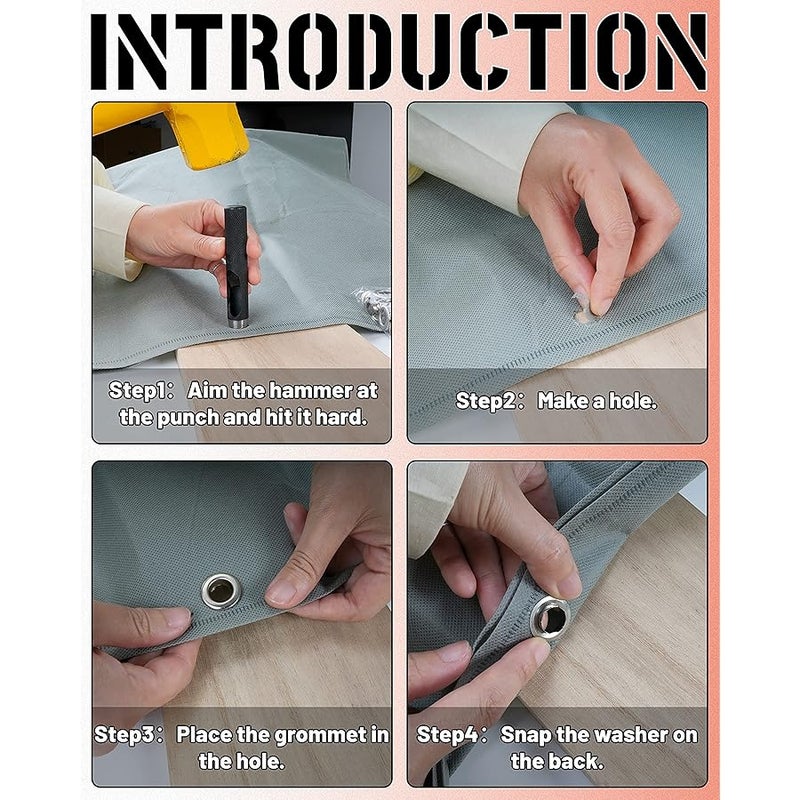 INTRODUCTION

Step1： Aim the hammer at the punch and hit it hard.

Step2： Make a hole.

Step3： Place the grommet in the hole.

Step4： Snap the washer on the back.