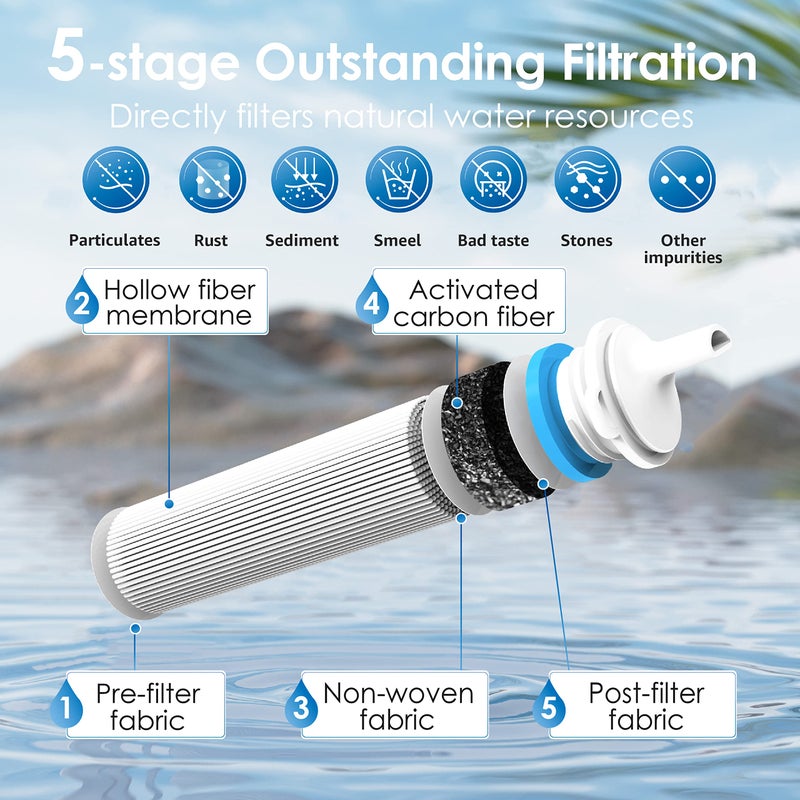 5-stage Outstanding Filtration

Directly filters natural water resources

Particulates Rust Sediment Smeel Bad taste Stones Other impurities

2 Hollow fiber membrane

4 Activated carbon fiber

1 Pre-filter fabric

3 Non-woven fabric

5 Post-filter fabric