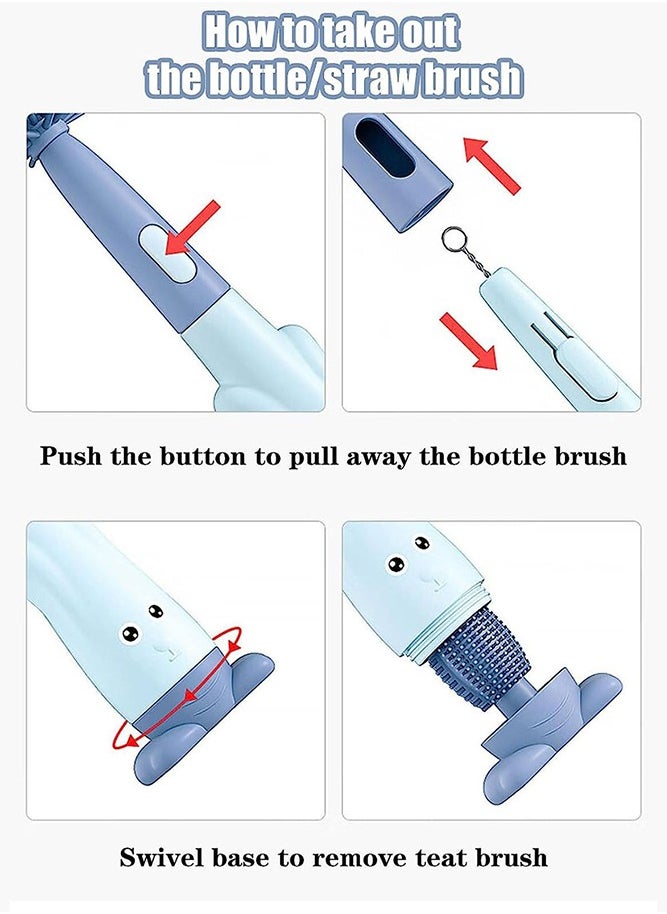 How to take out the bottle/straw brush

Push the button to pull away the bottle brush

Swivel base to remove teat brush