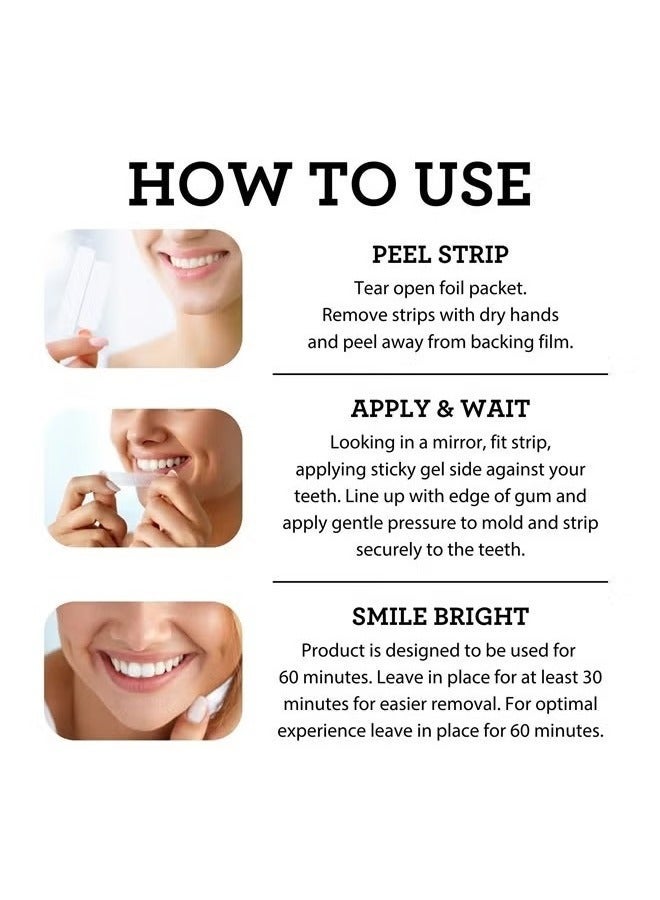 HOW TO USE

PEEL STRIP

Tear open foil packet. Remove strips with dry hands and peel away from backing film.

APPLY & WAIT

Looking in a mirror, fit strip, applying sticky gel side against your teeth. Line up with edge of gum and apply gentle pressure to mold and strip securely to the teeth.

SMILE BRIGHT

Product is designed to be used for 60 minutes. Leave in place for at least 30 minutes for easier removal. For optimal experience leave in place for 60 minutes.