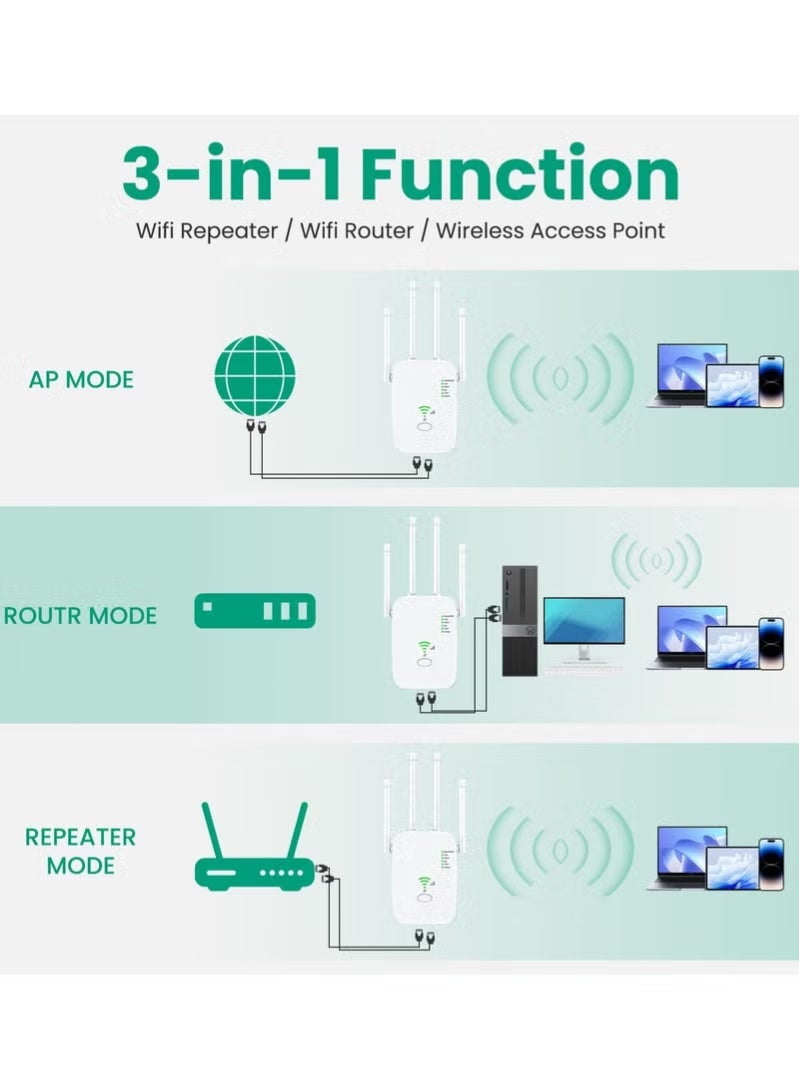 3-in-1 Function

Wifi Repeater / Wifi Router / Wireless Access Point

AP MODE

ROUTR MODE

REPEATER MODE