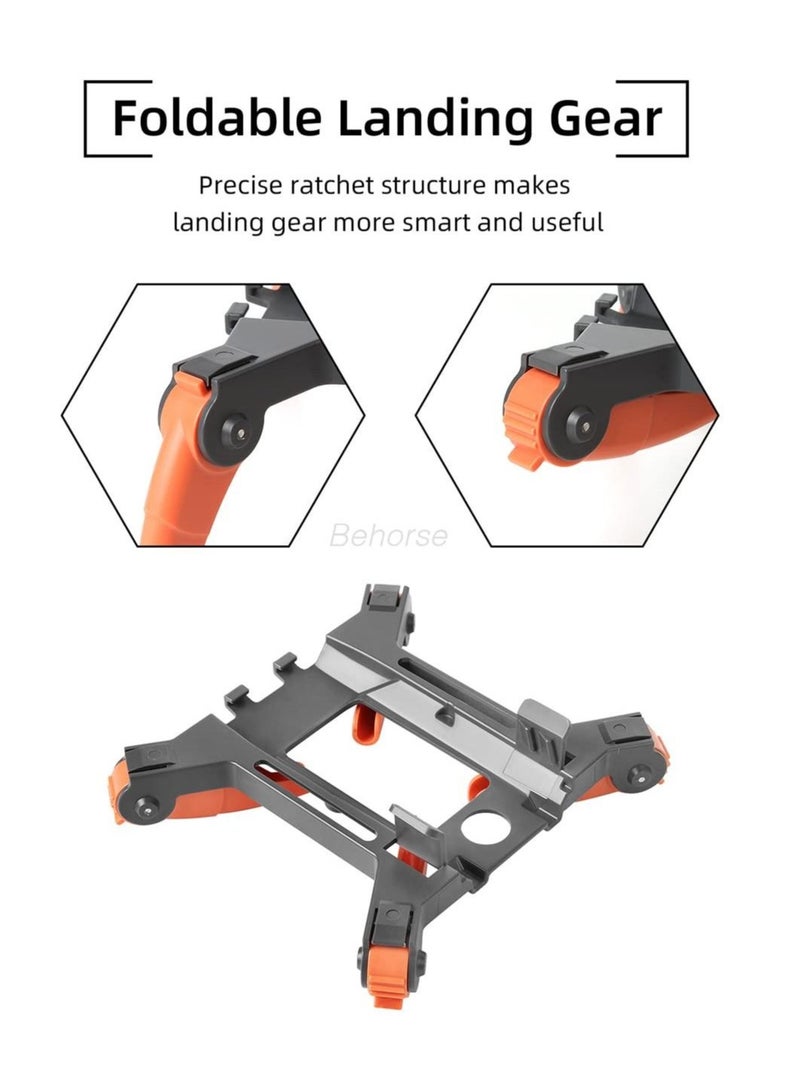 Foldable Landing Gear

Precise ratchet structure makes landing gear more smart and useful

Behorse