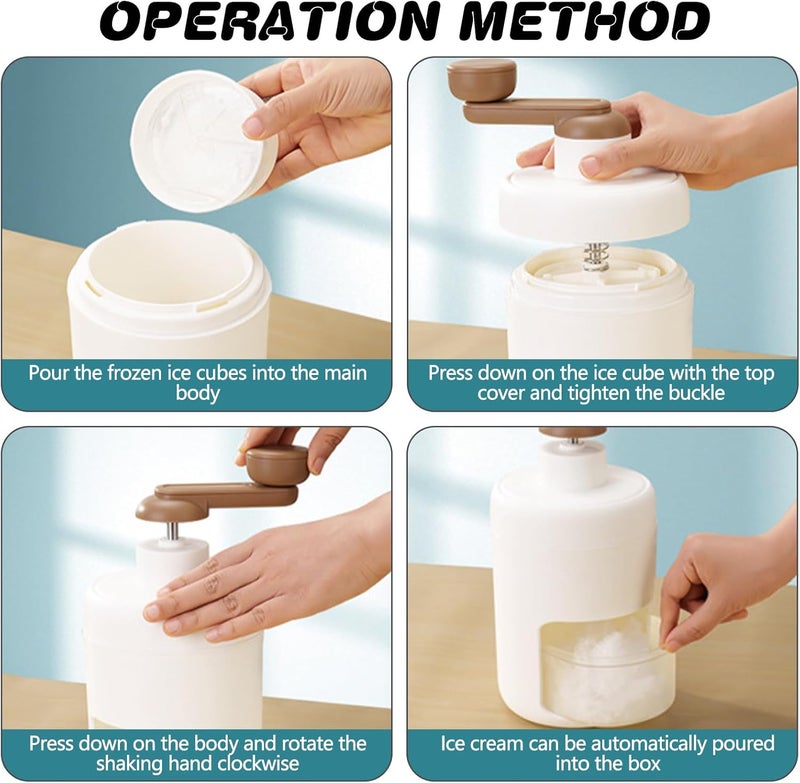 OPERATION METHOD

Pour the frozen ice cubes into the main body

Press down on the ice cube with the top cover and tighten the buckle

Press down on the body and rotate the shaking hand clockwise

Ice cream can be automatically poured into the box