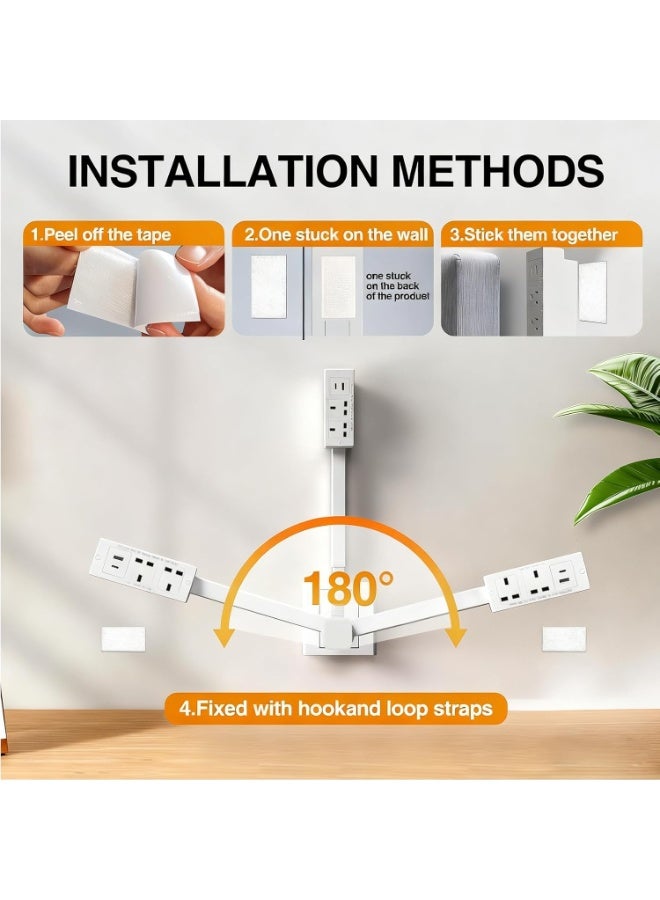 INSTALLATION METHODS

1.Peel off the tape

2.One stuck on the wall

one stuck on the back of the product

3.Stick them together

180°

4.Fixed with hookand loop straps