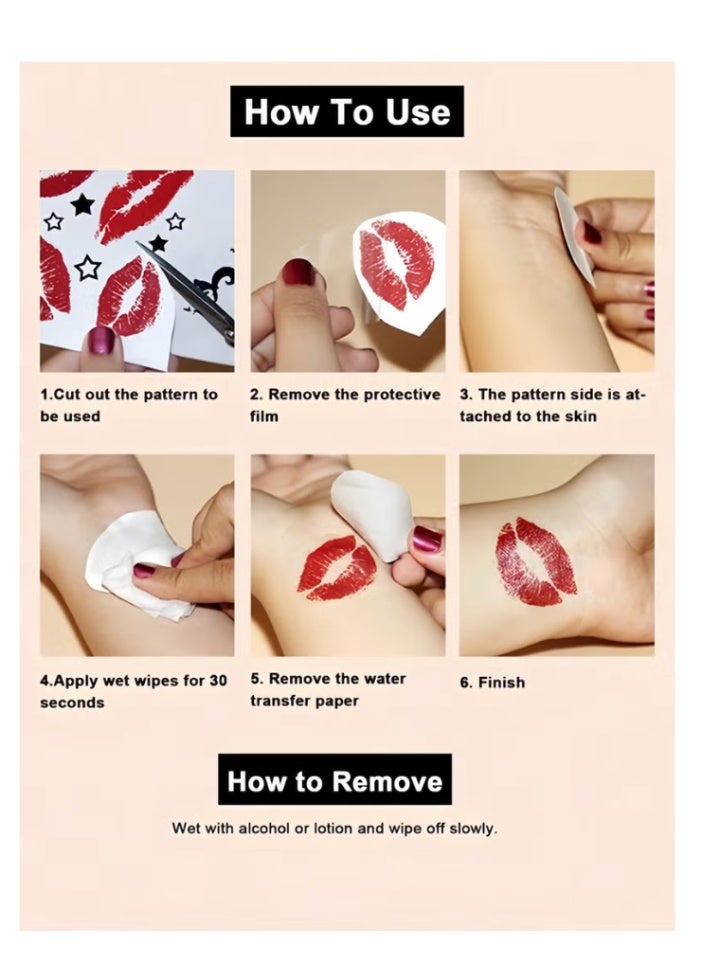 How To Use

1.Cut out the pattern to be used

2. Remove the protective film

3. The pattern side is attached to the skin

4.Apply wet wipes for 30 seconds

5. Remove the water transfer paper

6. Finish

How to Remove

Wet with alcohol or lotion and wipe off slowly.