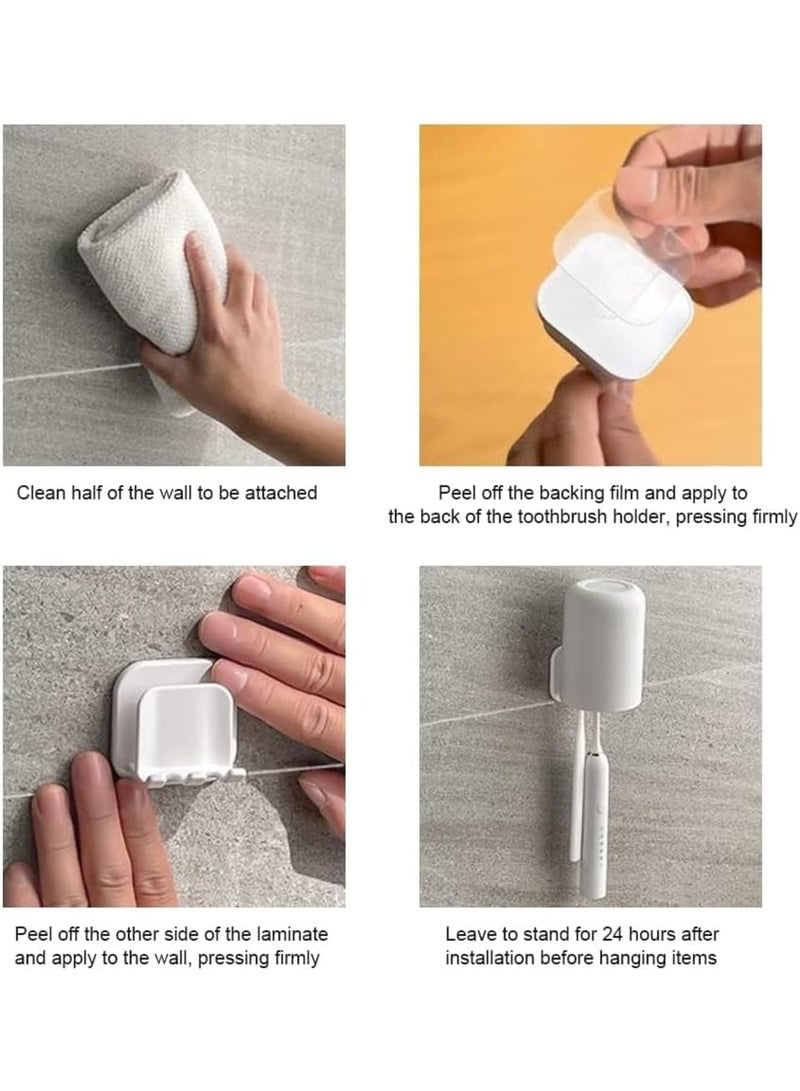 Clean half of the wall to be attached

Peel off the backing film and apply to the back of the toothbrush holder, pressing firmly

Peel off the other side of the laminate and apply to the wall, pressing firmly

Leave to stand for 24 hours after installation before hanging items