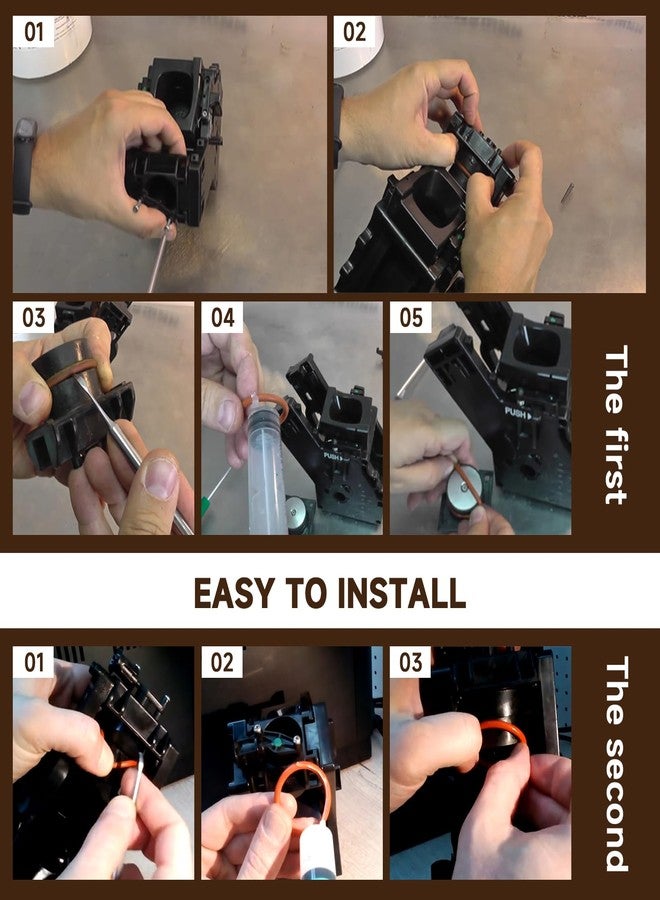 01

02

03

04

PUSH

05

PUSH

The first

EASY TO INSTALL

01

02

03

The second