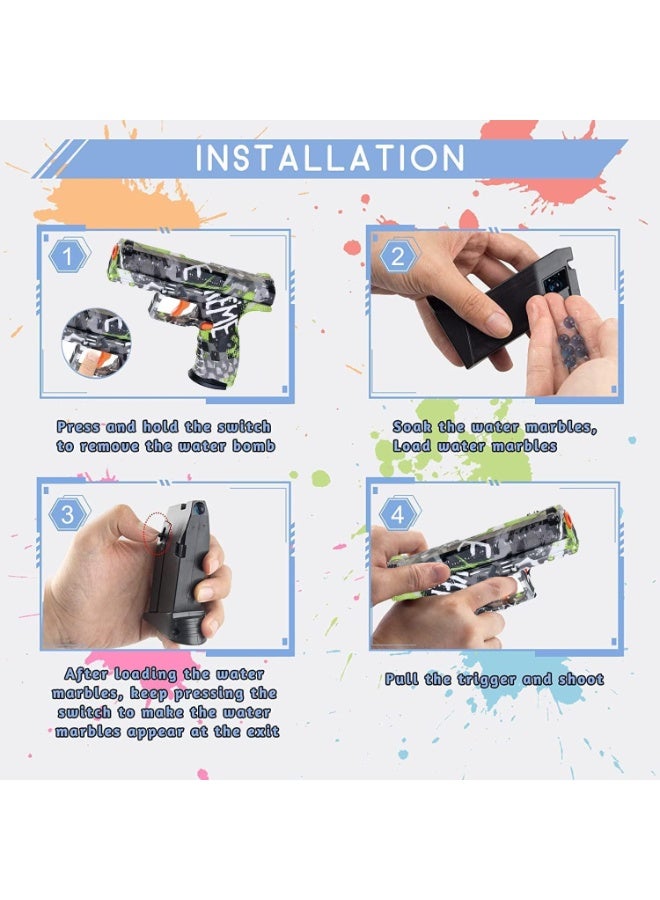 INSTALLATION

1

Press and hold the switch to remove the water bomb

2

Soak the water marbles, Load water marbles

3

After loading the water marbles, keep pressing the switch to make the water marbles appear at the exit

4

Pull the trigger and shoot