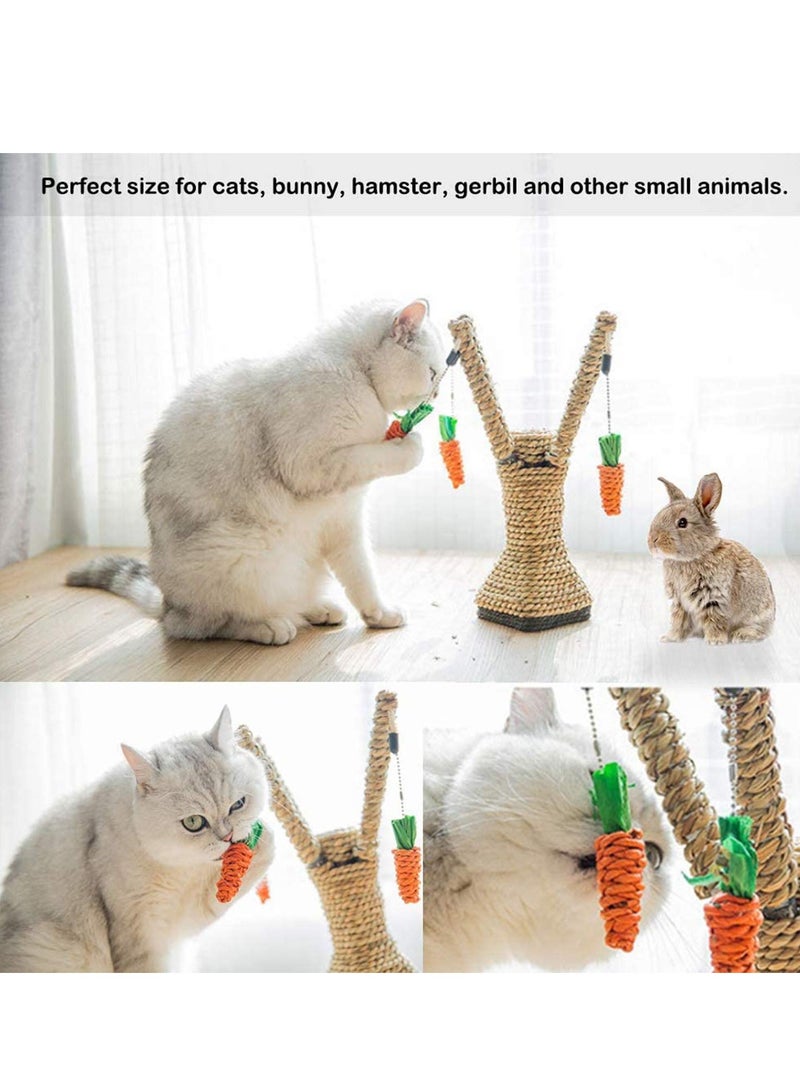 Perfect size for cats, bunny, hamster, gerbil and other small animals.