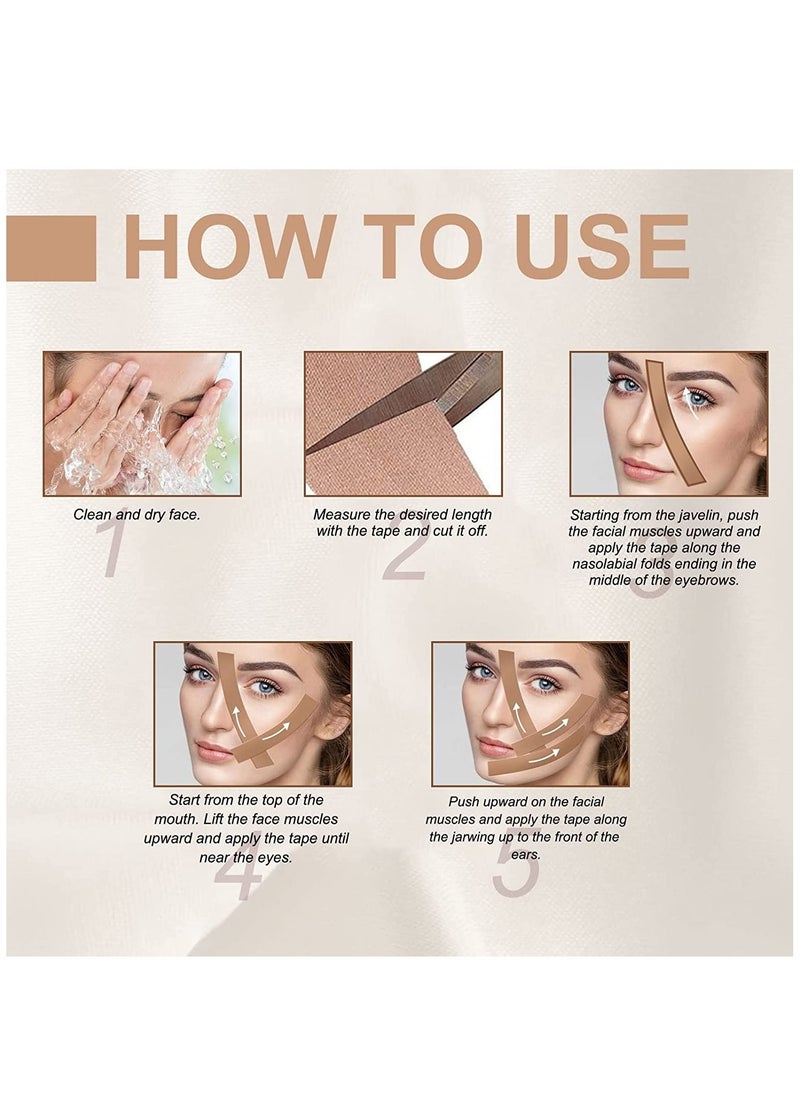 HOW TO USE

Clean and dry face.

1

Measure the desired length with the tape and cut it off.

2

Starting from the javelin, push the facial muscles upward and apply the tape along the nasolabial folds ending in the middle of the eyebrows.

3

Start from the top of the mouth. Lift the face muscles upward and apply the tape until near the eyes.

4

Push upward on the facial muscles and apply the tape along the jarwing up to the front of the ears.

5