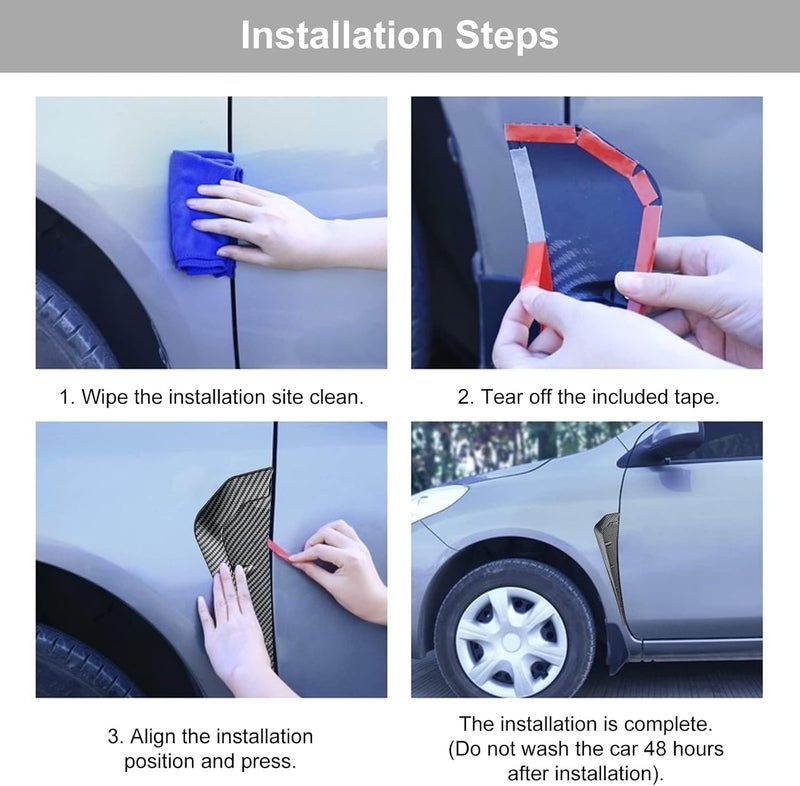 Installation Steps

1. Wipe the installation site clean.

2. Tear off the included tape.

3. Align the installation position and press.

The installation is complete. (Do not wash the car 48 hours after installation).