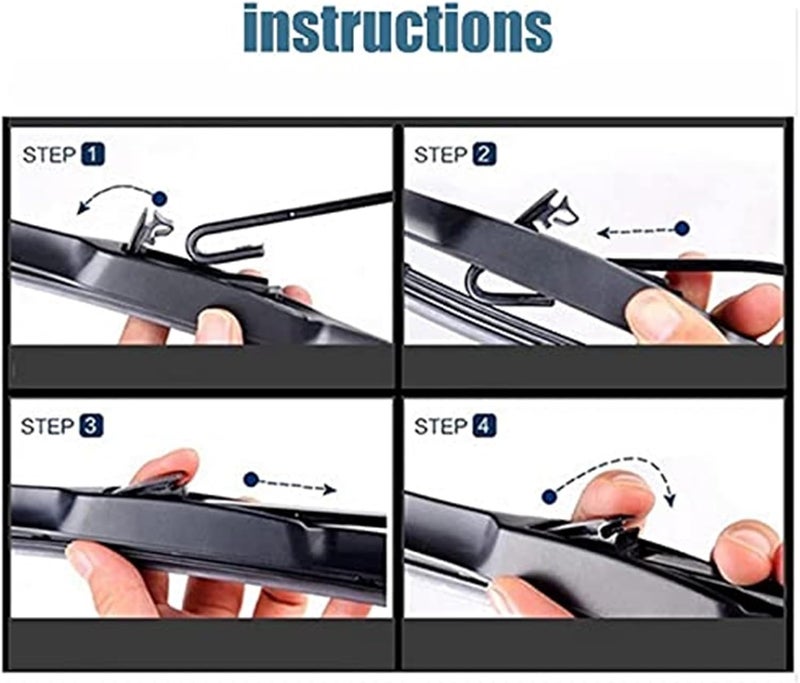 instructions

STEP 1

STEP 2

STEP 3

STEP 4